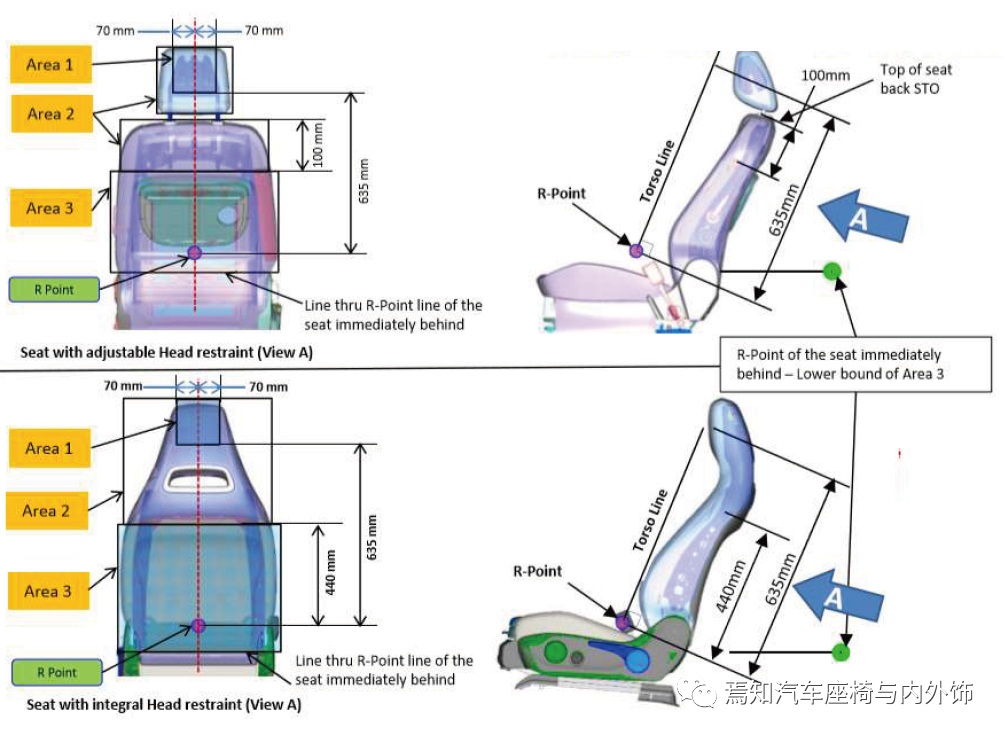 70 mm 70 mm

Area 1

Area 2

Area 3

100 mm

635 mm

R Point

Line thru R-Point line of the seat immediately behind

Seat with adjustable Head restraint (View A)

100mm

Top of seat back STO

Torso Line

R-Point

635mm

A

R-Point of the seat immediately behind – Lower bound of Area 3

70 mm 70 mm

Area 1

Area 2

Area 3

440 mm

635 mm

R Point

Line thru R-Point line of the seat immediately behind

Seat with integral Head restraint (View A)

Torso Line

R-Point

440mm

635mm

A

焉知汽车座椅与内外饰