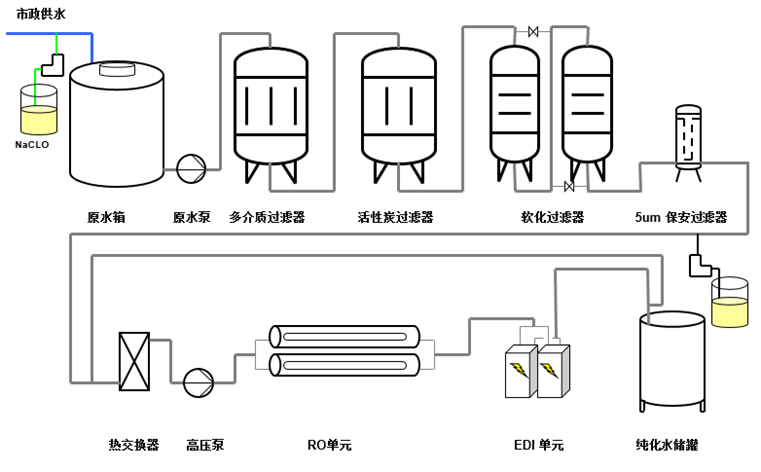 市政供水

NaCLO

原水箱

原水泵

多介质过滤器

活性炭过滤器

软化过滤器

5um 保安过滤器

热交换器

高压泵

RO单元

EDI 单元

纯化水储罐