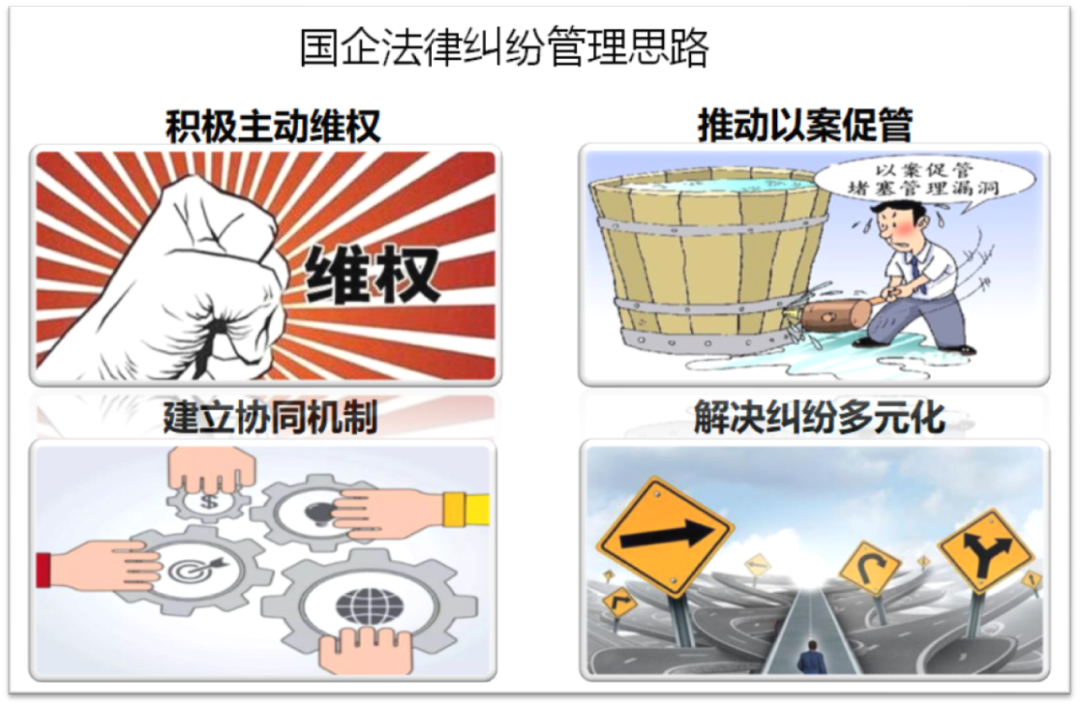 国企法律纠纷管理思路

积极主动维权

维权

推动以案促管

以案促管
堵塞管理漏洞

建立协同机制

$

解决纠纷多元化