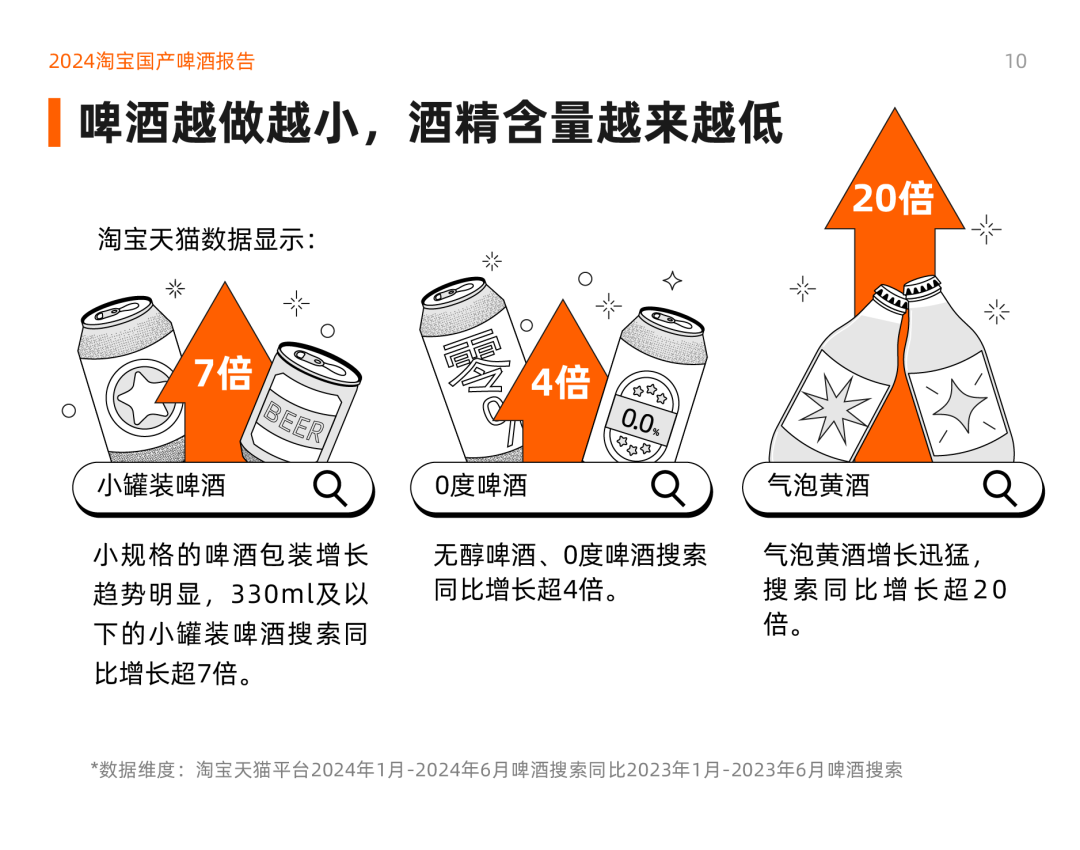 2024淘宝国产啤酒报告

10

啤酒越做越小，酒精含量越来越低

淘宝天猫数据显示：

7倍

BEER

小罐装啤酒

小规格的啤酒包装增长趋势明显，330ml及以下的小罐装啤酒搜索同比增长超7倍。

零

4倍

0.0%

0度啤酒

无醇啤酒、0度啤酒搜索同比增长超4倍。

20倍

气泡黄酒

气泡黄酒增长迅猛，搜索同比增长超20倍。

*数据维度：淘宝天猫平台2024年1月-2024年6月啤酒搜索同比2023年1月-2023年6月啤酒搜索