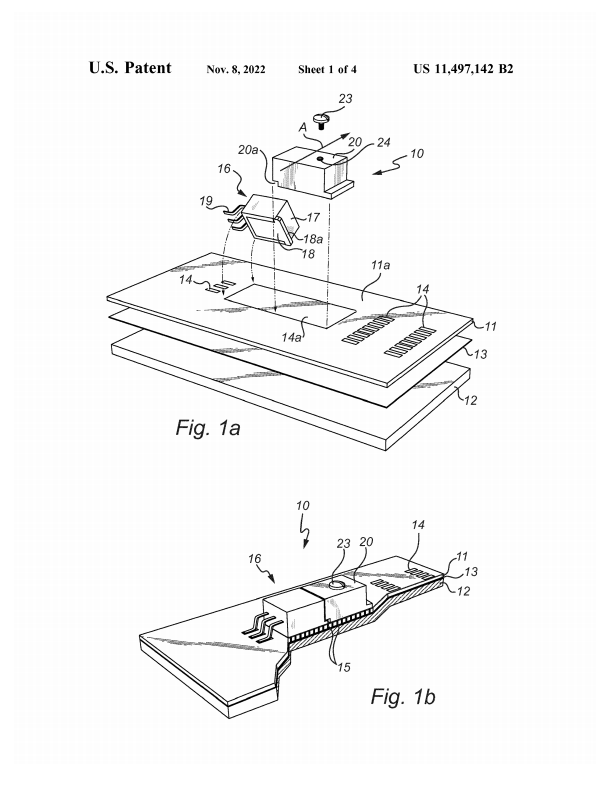 U.S. Patent Nov. 8, 2022 Sheet 1 of 4 US 11,497,142 B2

23
A
20a
20
24
10
16
19
17
18a
18
11a
14
14
14a
11
13
12
Fig. 1a

10
16
23
20
14
11
13
12
15
Fig. 1b