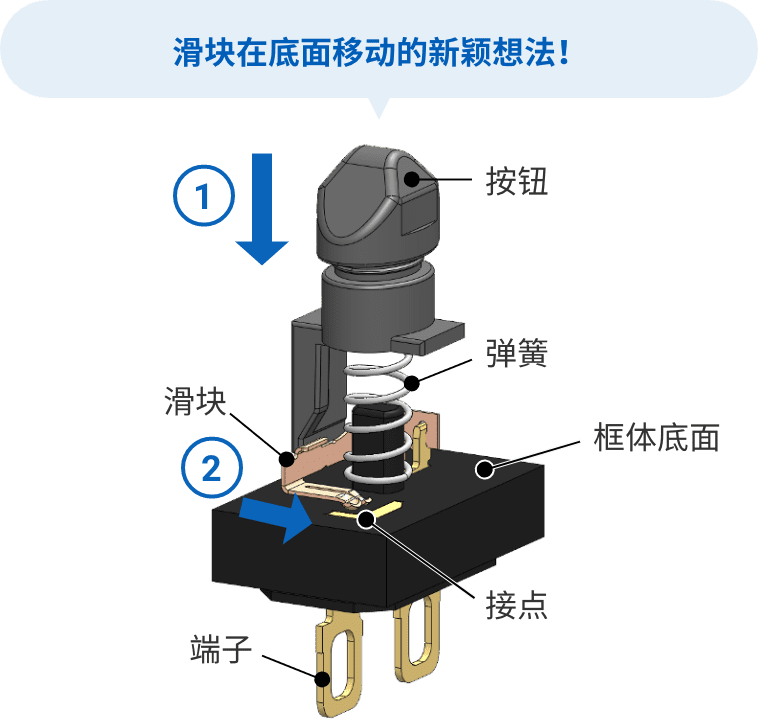 滑块在底面移动的新颖想法！

1

按钮

弹簧

滑块

2

框体底面

接点

端子