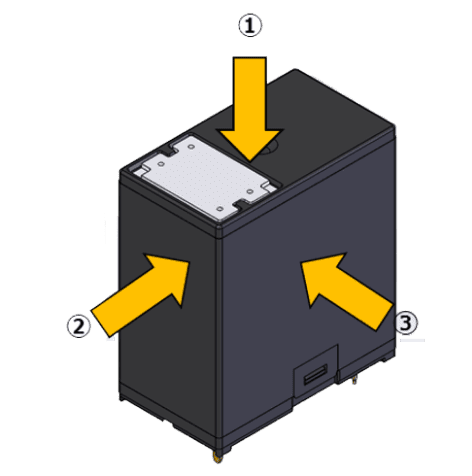 ①

②

③