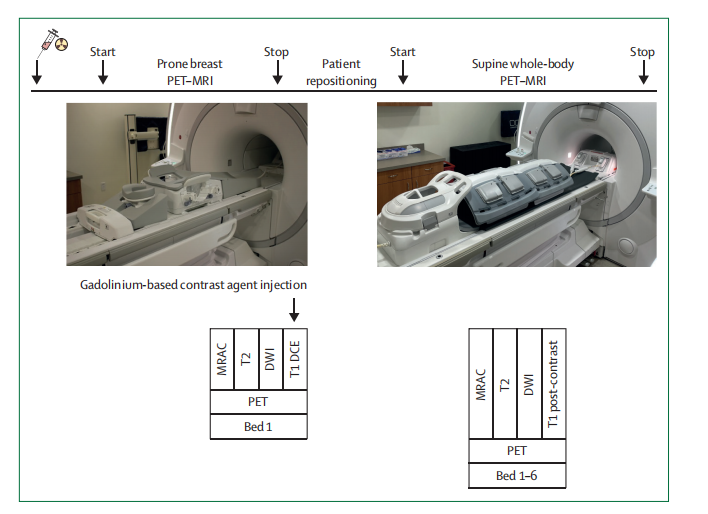 Start

Prone breast PET–MRI

Stop

Patient repositioning

Start

Supine whole-body PET–MRI

Stop

Gadolinium-based contrast agent injection

| MRAC | T2 | DWI | T1 DCE |
|---|---|---|---|
| PET | | | |
| Bed 1 | | | |

| MRAC | T2 | DWI | T1 post-contrast |
|---|---|---|---|
| PET | | | |
| Bed 1–6 | | | |