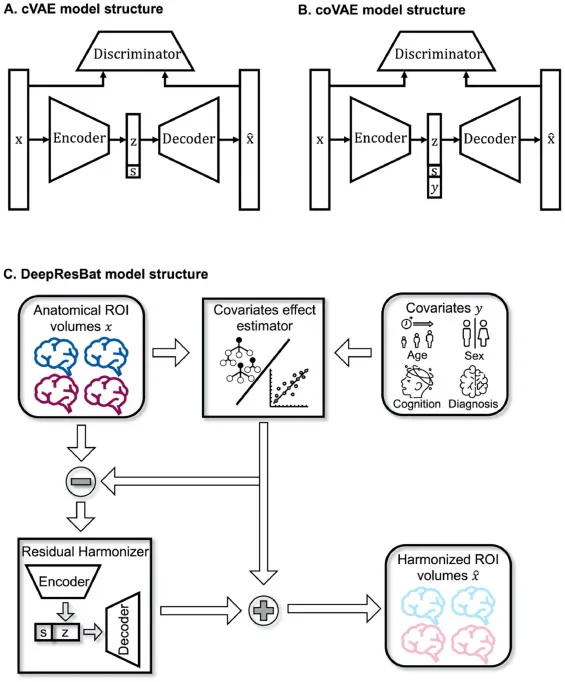 A. cVAE model structure

Discriminator

x

Encoder

z

s

Decoder

$\hat{x}$

B. coVAE model structure

Discriminator

x

Encoder

z

s

$y$

Decoder

$\hat{x}$

C. DeepResBat model structure

Anatomical ROI volumes $x$

Covariates effect estimator

Covariates $y$

Age

Sex

Cognition

Diagnosis

Residual Harmonizer

Encoder

s

z

Decoder

Harmonized ROI volumes $\hat{x}$