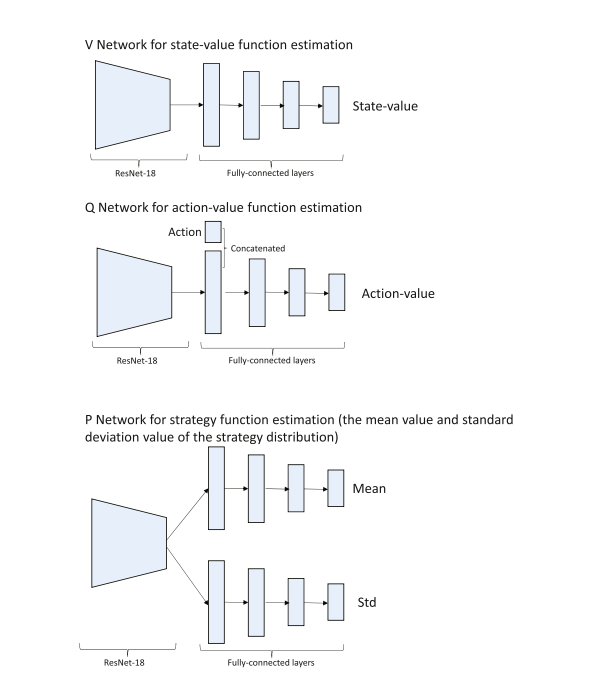 V Network for state-value function estimation

State-value

ResNet-18

Fully-connected layers

Q Network for action-value function estimation

Action

Concatenated

Action-value

ResNet-18

Fully-connected layers

P Network for strategy function estimation (the mean value and standard deviation value of the strategy distribution)

Mean

Std

ResNet-18

Fully-connected layers