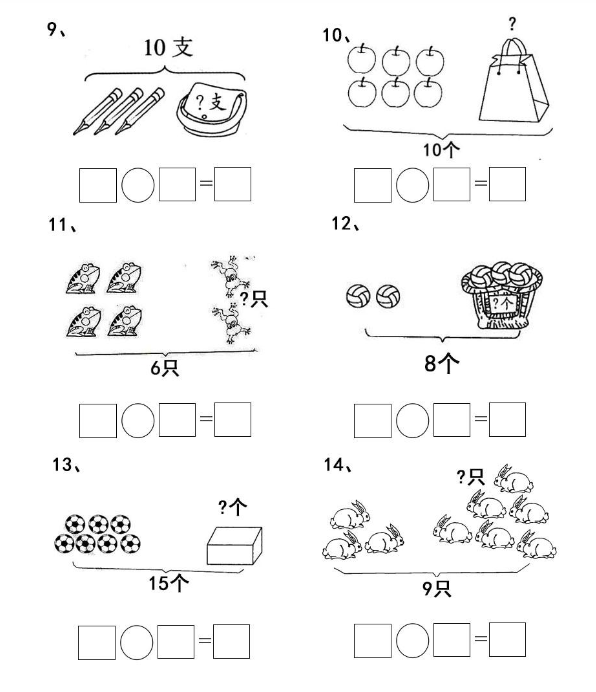 9、

10 支

?支

□○□=□

10、

?

10个

□○□=□

11、

?只

6只

□○□=□

12、

?个

8个

□○□=□

13、

?个

15个

□○□=□

14、

?只

9只

□○□=□