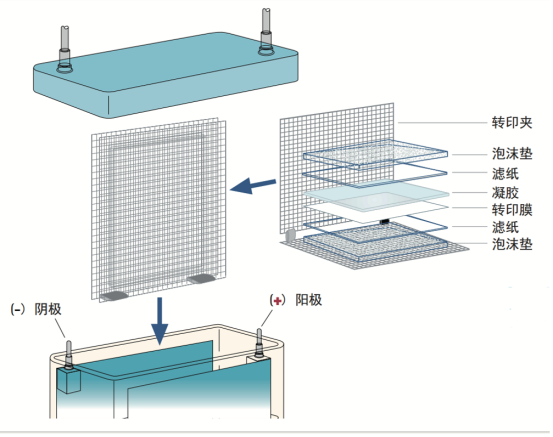 转印夹
泡沫垫
滤纸
凝胶
转印膜
滤纸
泡沫垫
(-) 阴极
(+) 阳极