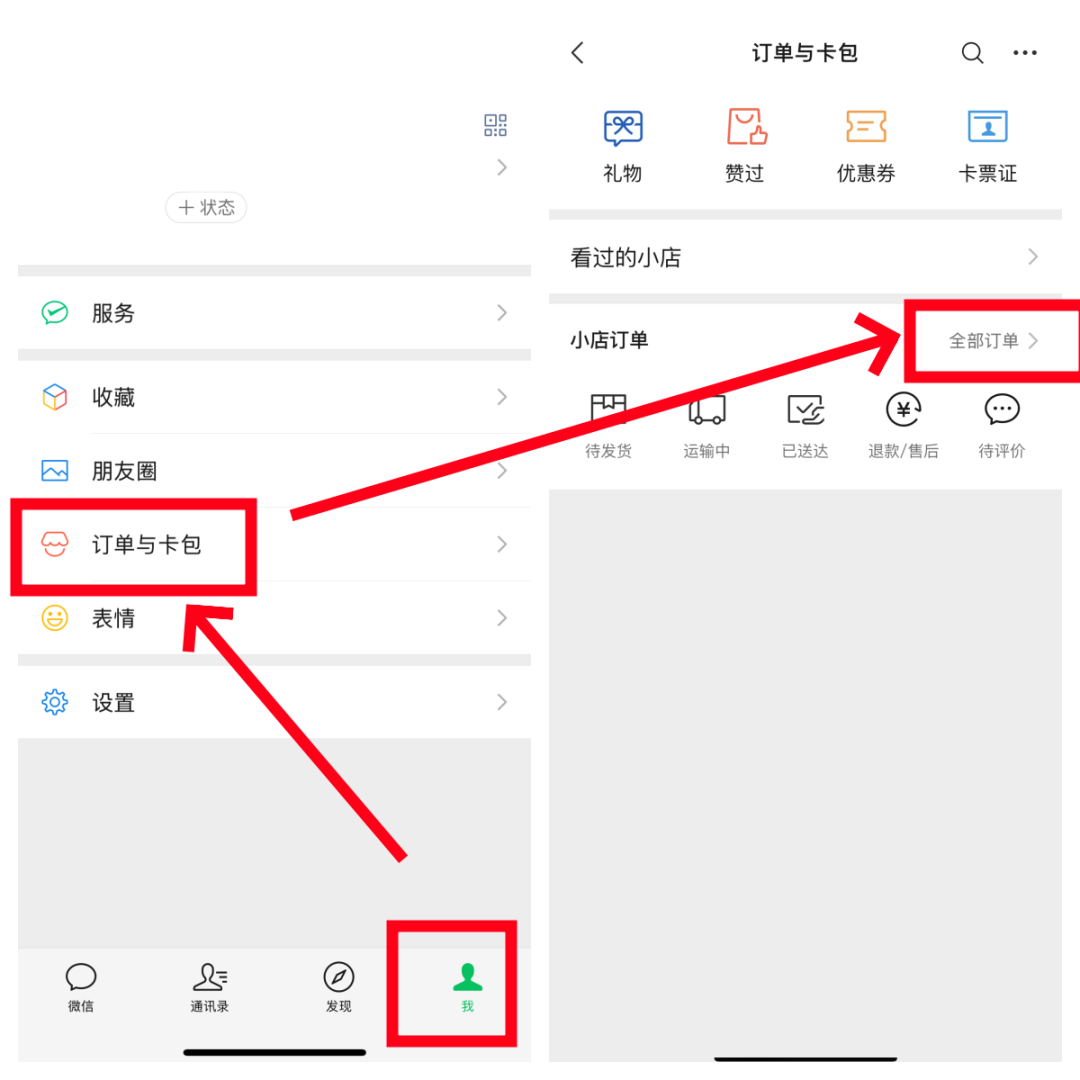 + 状态

服务

收藏

朋友圈

订单与卡包

表情

设置

微信 通讯录 发现 我

订单与卡包

礼物 赞过 优惠券 卡票证

看过的小店

小店订单 全部订单

待发货 运输中 已送达 退款/售后 待评价