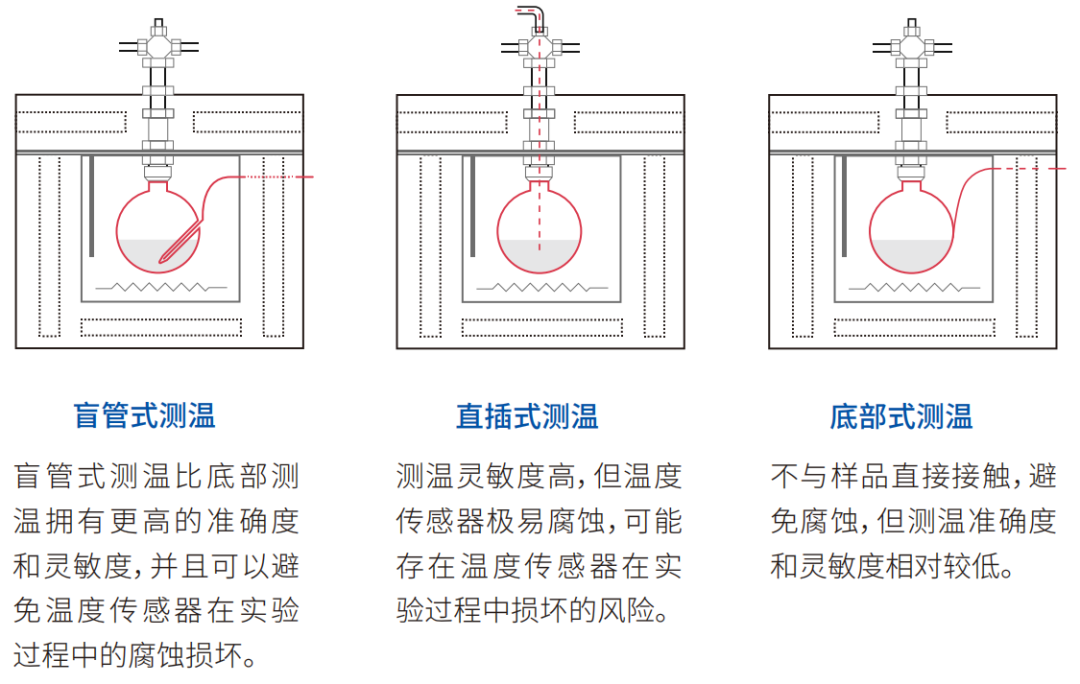 盲管式测温

盲管式测温比底部测温拥有更高的准确度和灵敏度，并且可以避免温度传感器在实验过程中的腐蚀损坏。

直插式测温

测温灵敏度高，但温度传感器极易腐蚀，可能存在温度传感器在实验过程中损坏的风险。

底部式测温

不与样品直接接触，避免腐蚀，但测温准确度和灵敏度相对较低。