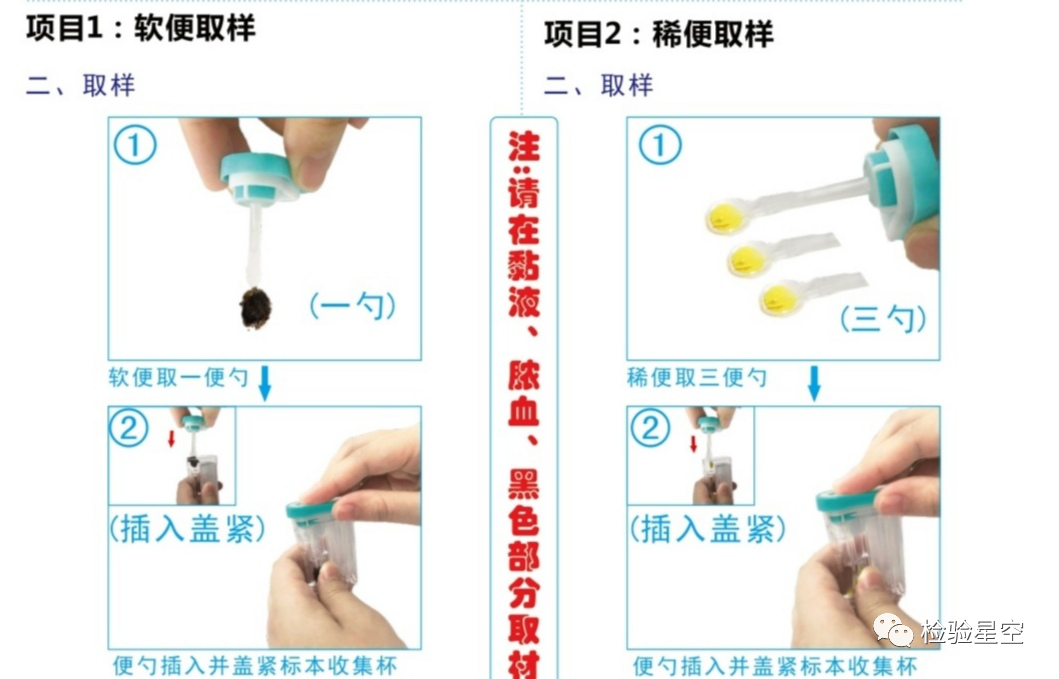 项目1：软便取样

二、取样

①

(一勺)

软便取一便勺

②

(插入盖紧)

便勺插入并盖紧标本收集杯

注：请在黏液、脓血、黑色部分取材

项目2：稀便取样

二、取样

①

(三勺)

稀便取三便勺

②

(插入盖紧)

便勺插入并盖紧标本收集杯

检验星空