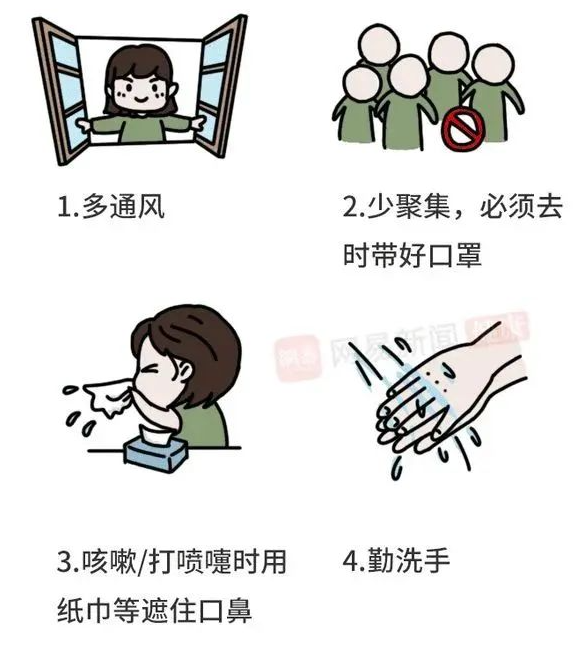 1.多通风

2.少聚集，必须去时带好口罩

网易新闻

3.咳嗽/打喷嚏时用纸巾等遮住口鼻

4.勤洗手