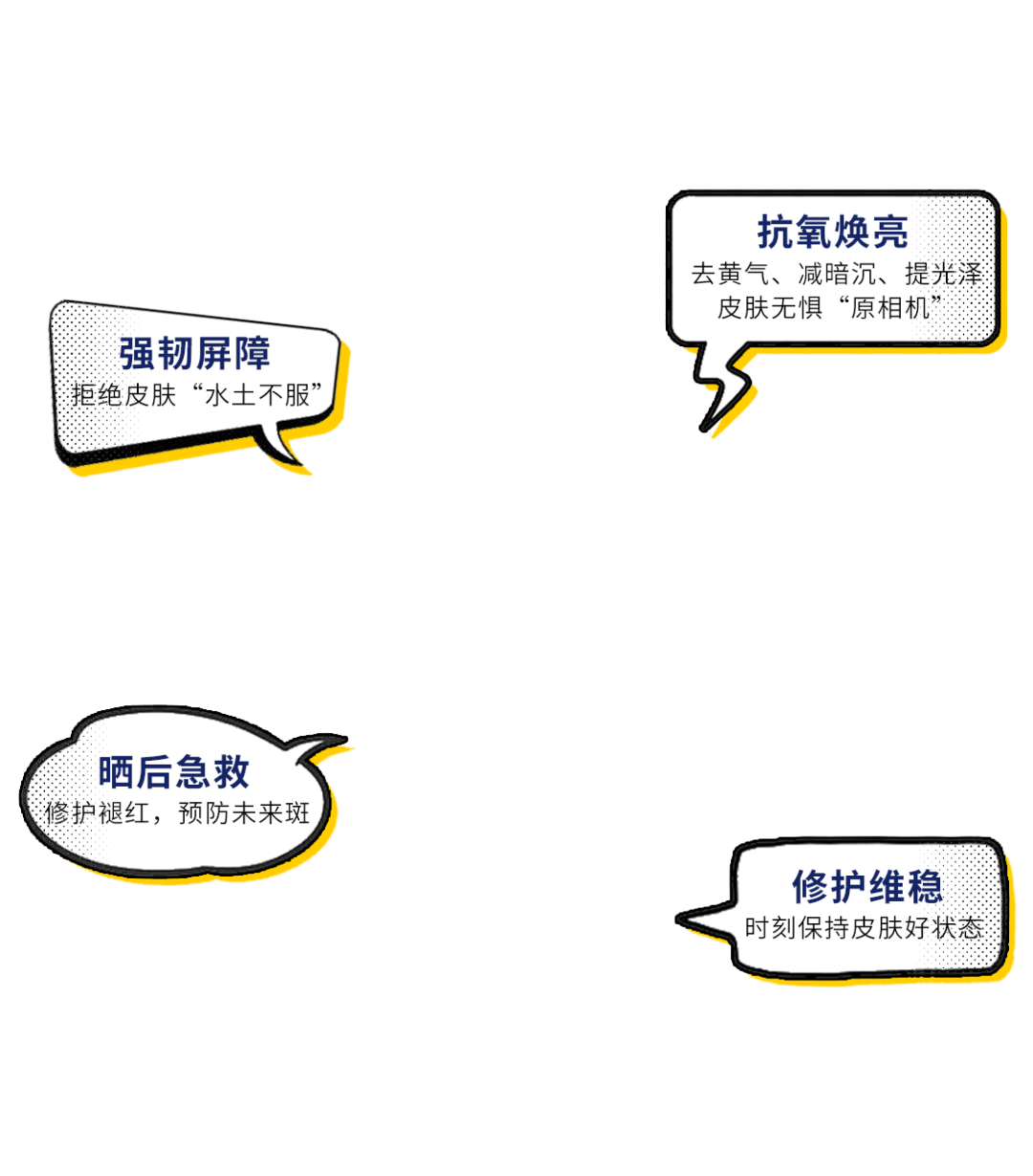 抗氧焕亮
去黄气、减暗沉、提光泽
皮肤无惧“原相机”

强韧屏障
拒绝皮肤“水土不服”

晒后急救
修护褪红，预防未来斑

修护维稳
时刻保持皮肤好状态