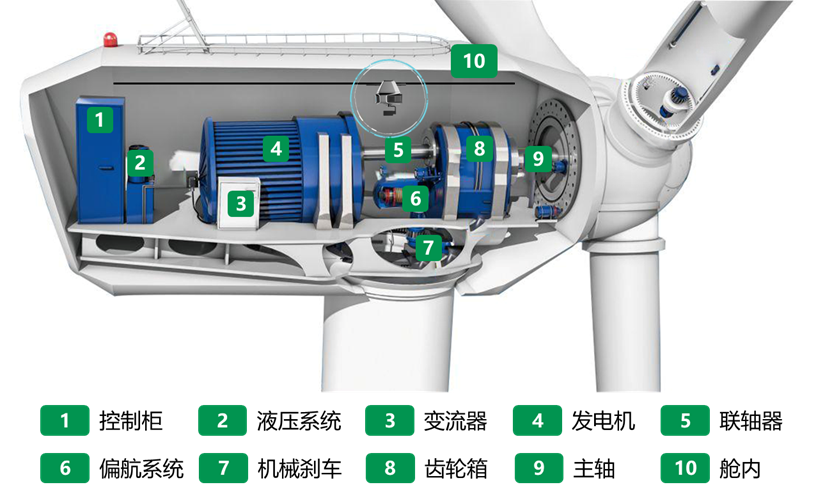 10
1
2
4
5
8
9
3
6
7

1 控制柜
2 液压系统
3 变流器
4 发电机
5 联轴器
6 偏航系统
7 机械刹车
8 齿轮箱
9 主轴
10 舱内