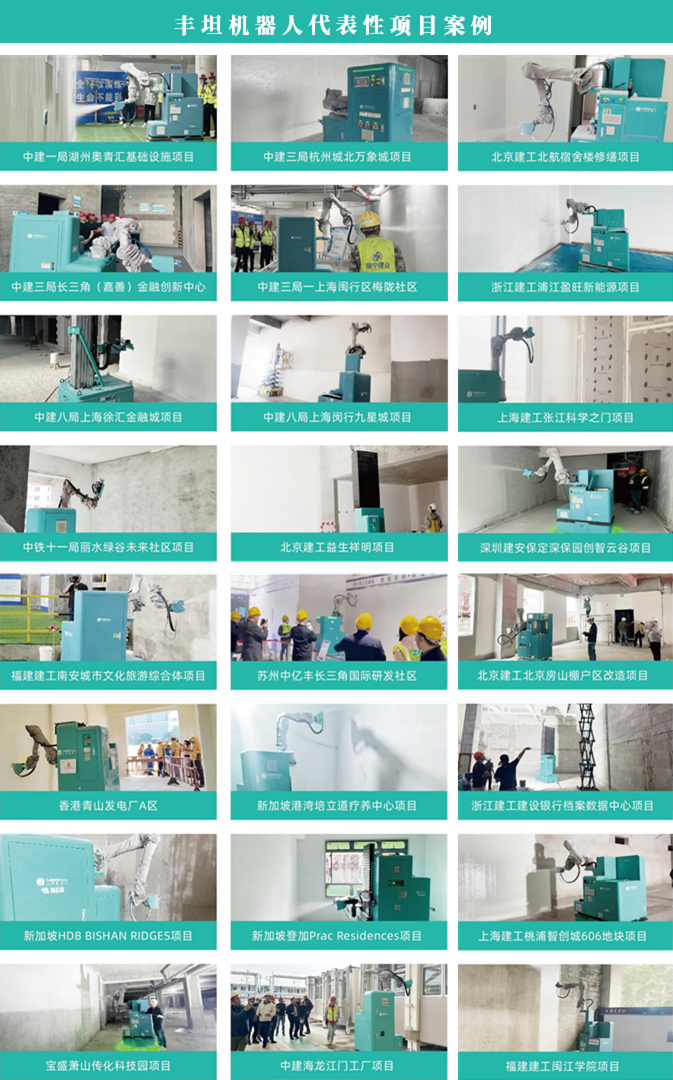 丰坦机器人代表性项目案例

中建一局湖州奥青汇基础设施项目

中建三局杭州城北万象城项目

北京建工北航宿舍楼修缮项目

中建三局长三角（嘉善）金融创新中心

中建三局一上海闵行区梅陇社区

浙江建工浦江盈旺新能源项目

中建八局上海徐汇金融城项目

中建八局上海闵行九星城项目

上海建工张江科学之门项目

中铁十一局丽水绿谷未来社区项目

北京建工益生祥明项目

深圳建安保定深保园创智云谷项目

福建建工南安城市文化旅游综合体项目

苏州中亿丰长三角国际研发社区

北京建工北京房山棚户区改造项目

香港青山发电厂A区

新加坡港湾培立道疗养中心项目

浙江建工建设银行档案数据中心项目

新加坡HDB BISHAN RIDGES项目

新加坡登加Prac Residences项目

上海建工桃浦智创城606地块项目

宝盛萧山传化科技园项目

中建海龙江门工厂项目

福建建工闽江学院项目