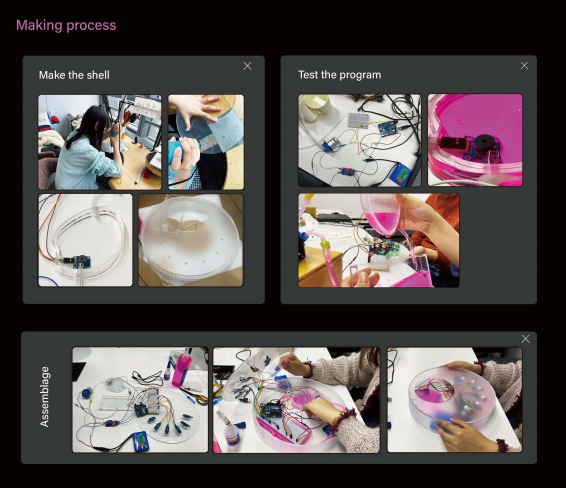 Making process

Make the shell

Test the program

Assemblage