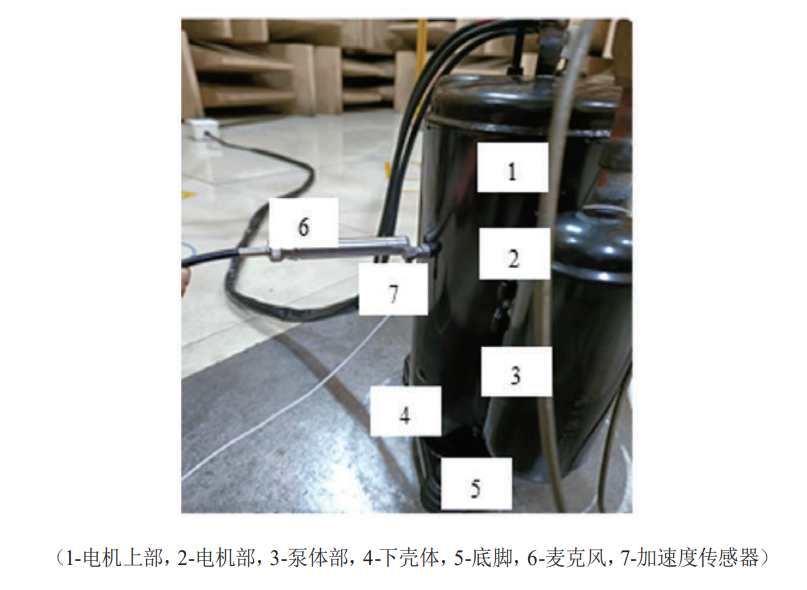 1

6

2

7

3

4

5

（1-电机上部，2-电机部，3-泵体部，4-下壳体，5-底脚，6-麦克风，7-加速度传感器）