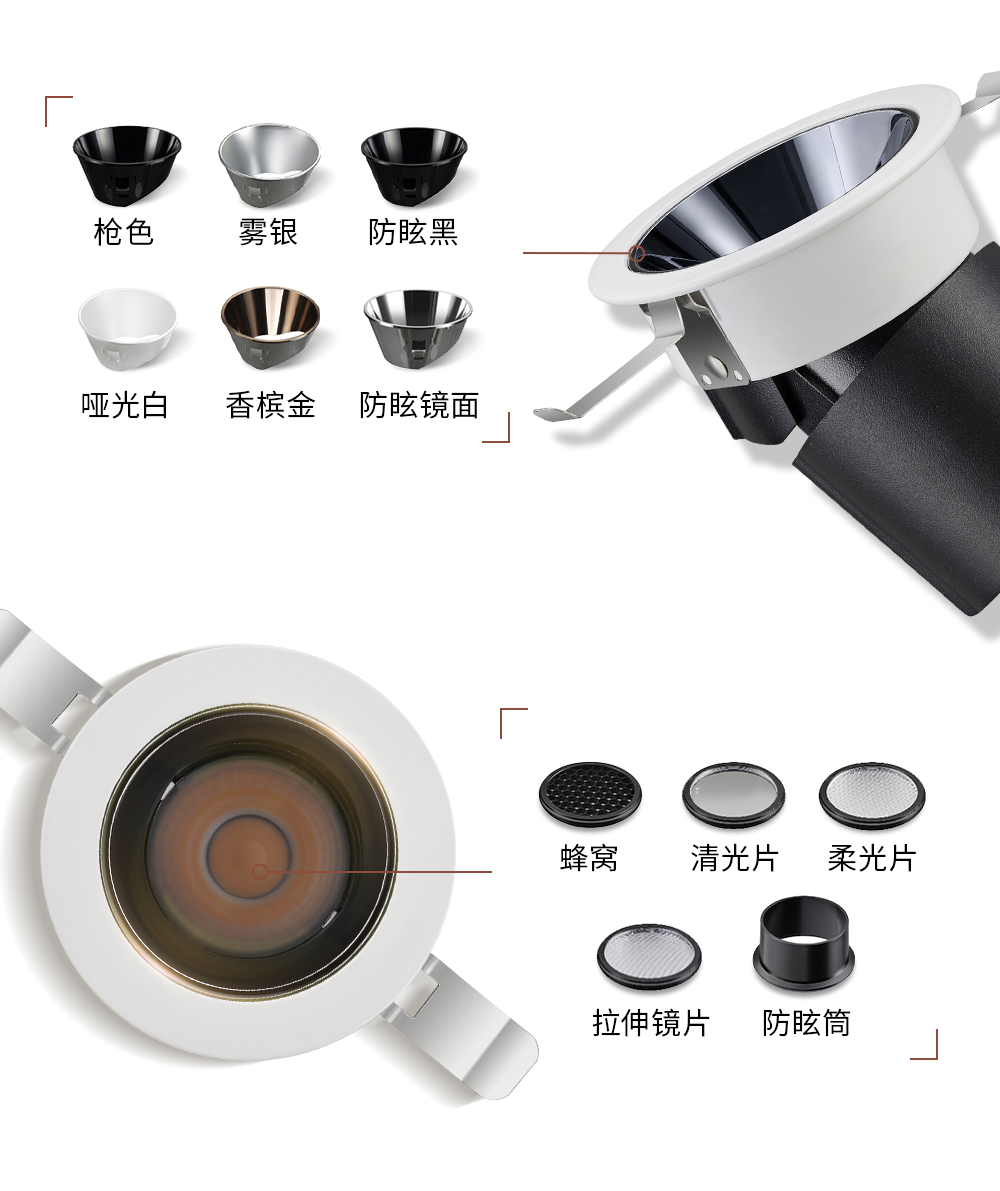 枪色
雾银
防眩黑

哑光白
香槟金
防眩镜面

蜂窝
清光片
柔光片

拉伸镜片
防眩筒