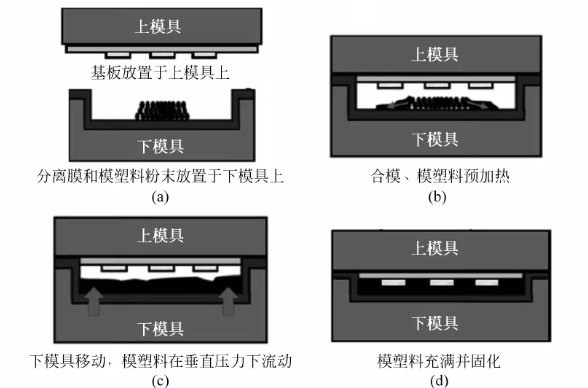 上模具

基板放置于上模具上

下模具

分离膜和模塑料粉末放置于下模具上

(a)

上模具

下模具

合模、模塑料预加热

(b)

上模具

下模具

下模具移动，模塑料在垂直压力下流动

(c)

上模具

下模具

模塑料充满并固化

(d)