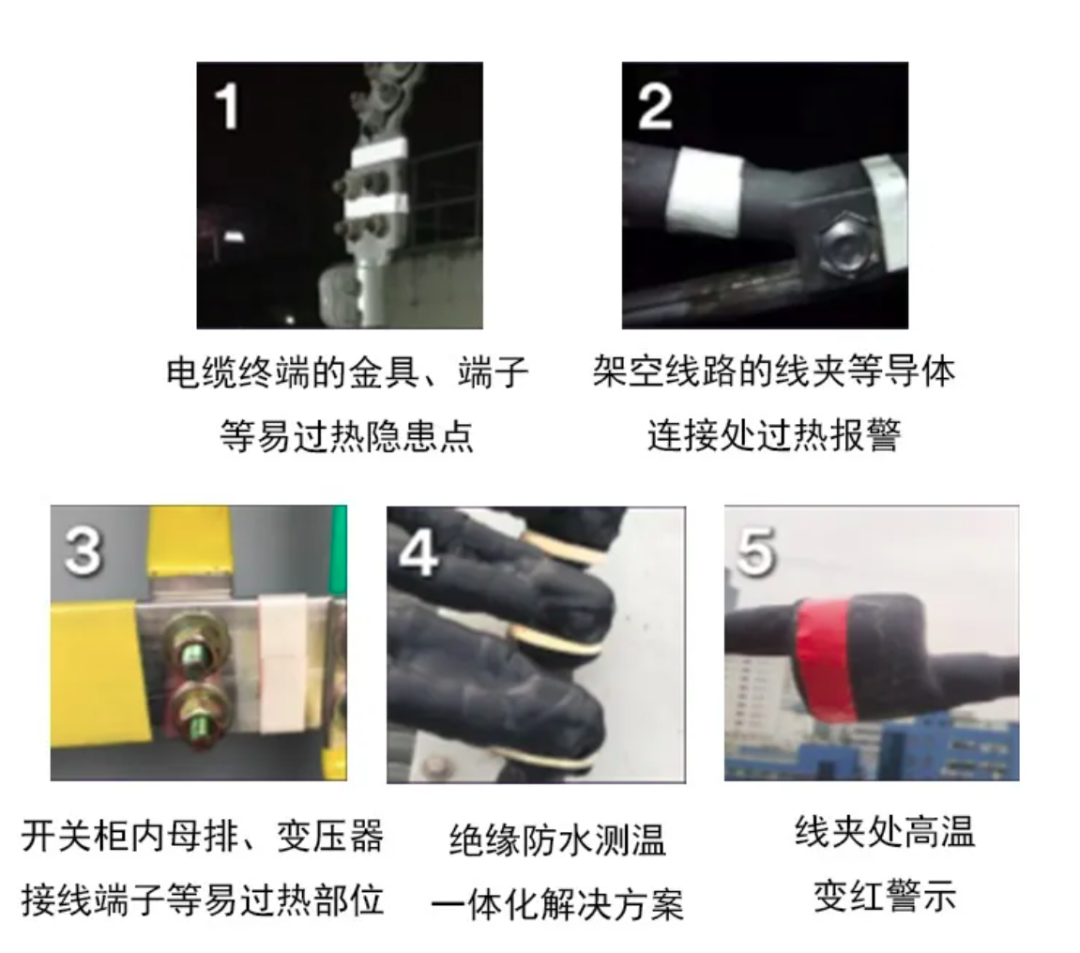 1

电缆终端的金具、端子等易过热隐患点

2

架空线路的线夹等导体连接处过热报警

3

开关柜内母排、变压器接线端子等易过热部位

4

绝缘防水测温一体化解决方案

5

线夹处高温变红警示