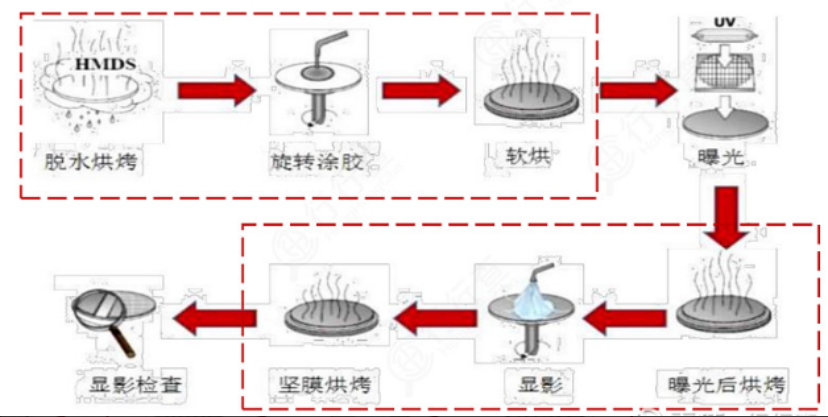 HMDS

脱水烘烤

旋转涂胶

软烘

UV

曝光

曝光后烘烤

显影

坚膜烘烤

显影检查