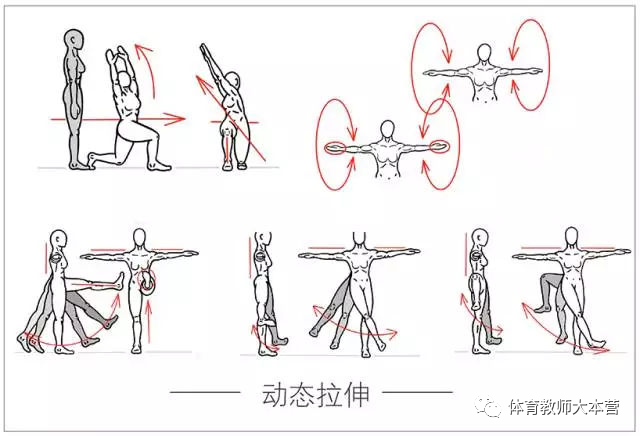 动态拉伸

体育教师大本营