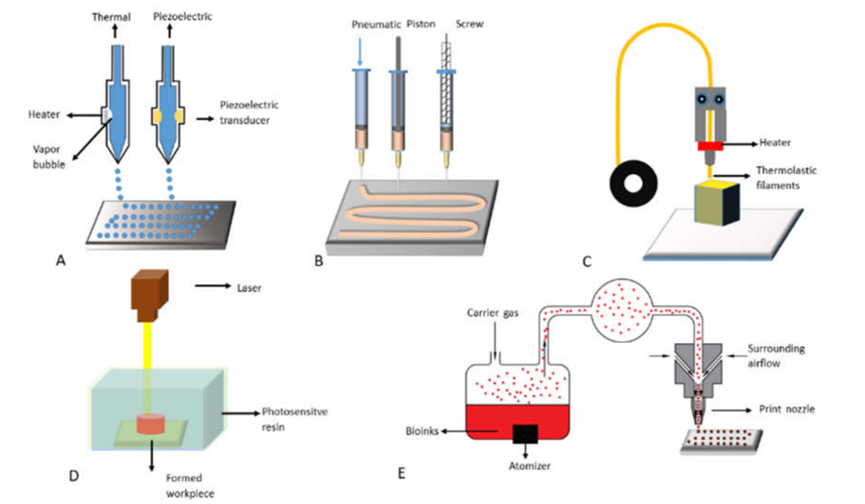 Thermal
Piezoelectric
Heater
Vapor bubble
Piezoelectric transducer
A

Pneumatic
Piston
Screw
B

Heater
Thermolastic filaments
C

Laser
Photosensitve resin
Formed workpiece
D

Carrier gas
Surrounding airflow
Print nozzle
Bioinks
Atomizer
E