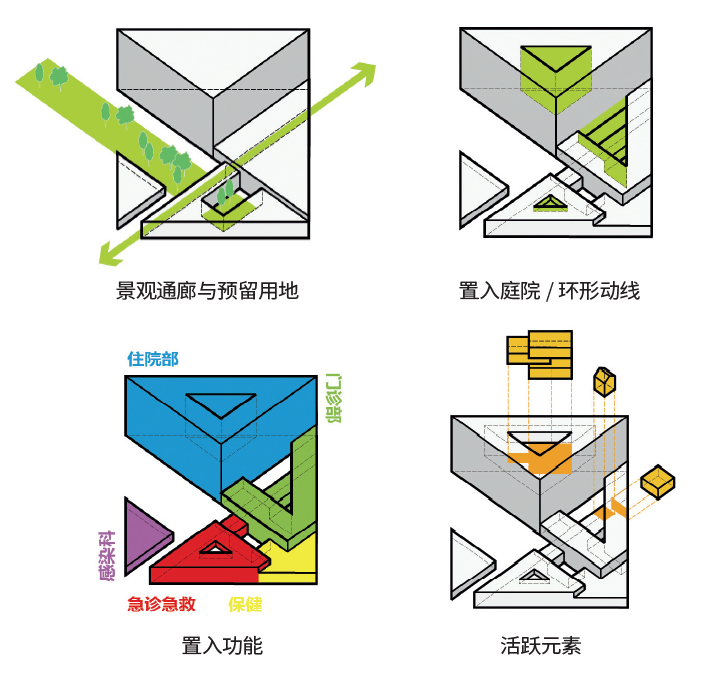 景观通廊与预留用地

置入庭院 / 环形动线

住院部

门诊部

感染科

急诊急救

保健

置入功能

活跃元素