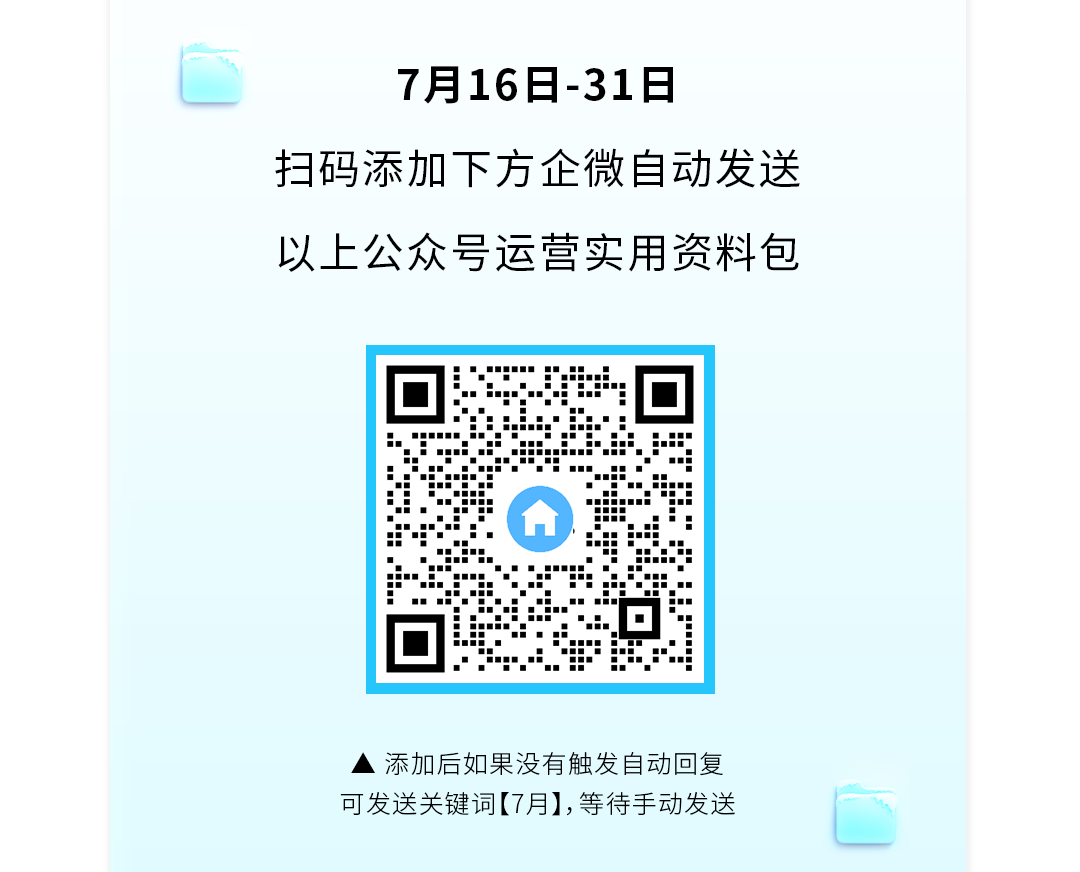 7月16日-31日

扫码添加下方企微自动发送

以上公众号运营实用资料包

▲ 添加后如果没有触发自动回复

可发送关键词【7月】，等待手动发送