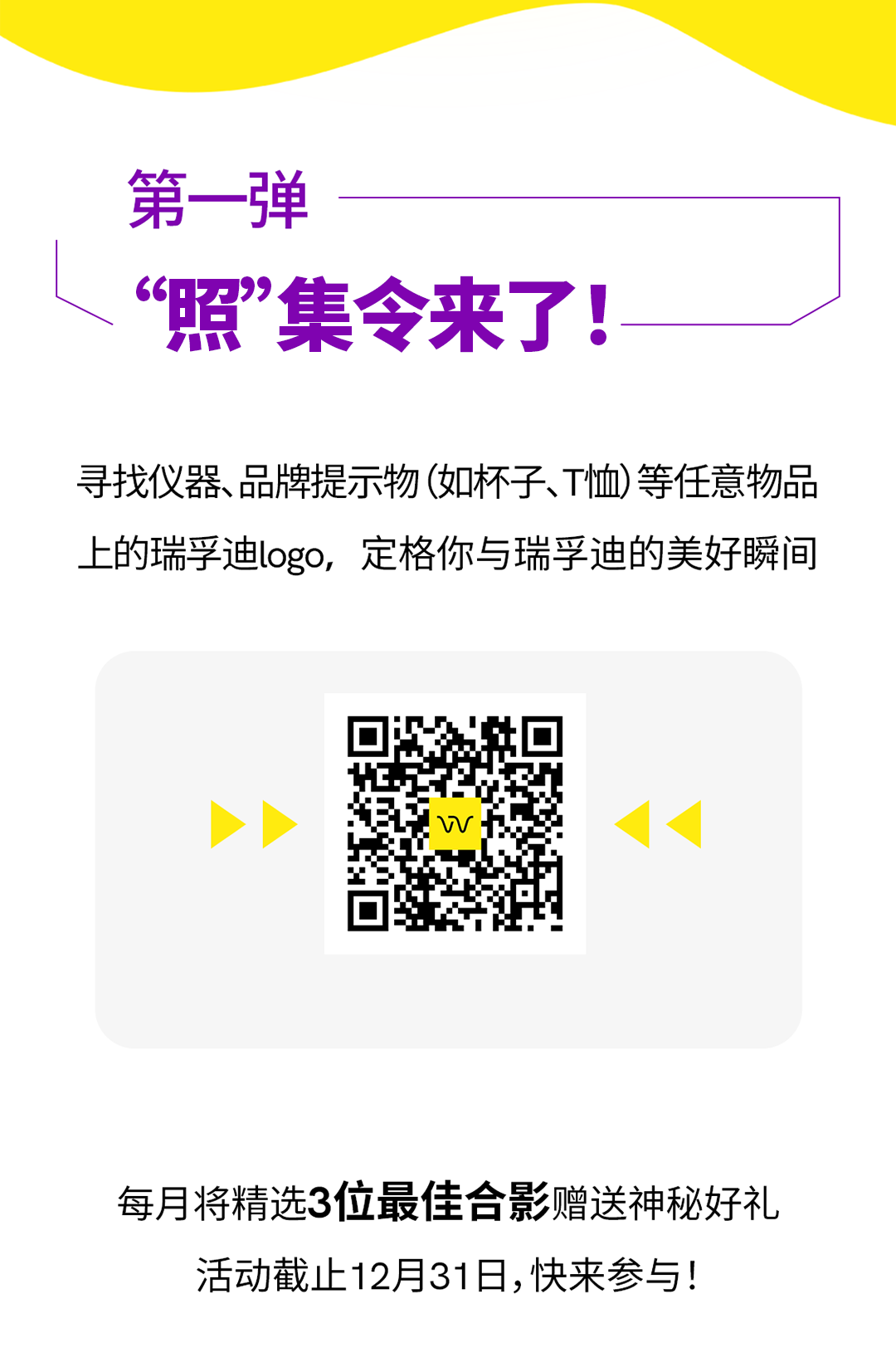 第一弹

“照”集令来了！

寻找仪器、品牌提示物(如杯子、T恤)等任意物品上的瑞孚迪logo，定格你与瑞孚迪的美好瞬间

每月将精选3位最佳合影赠送神秘好礼

活动截止12月31日，快来参与！