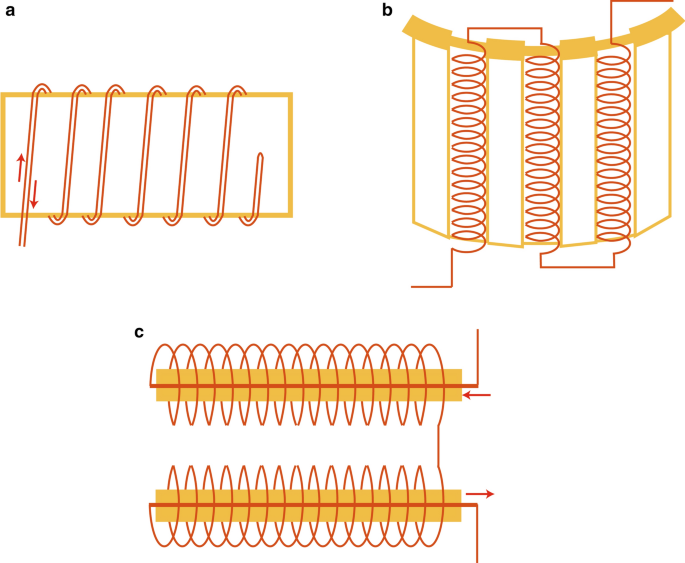 a

b

c