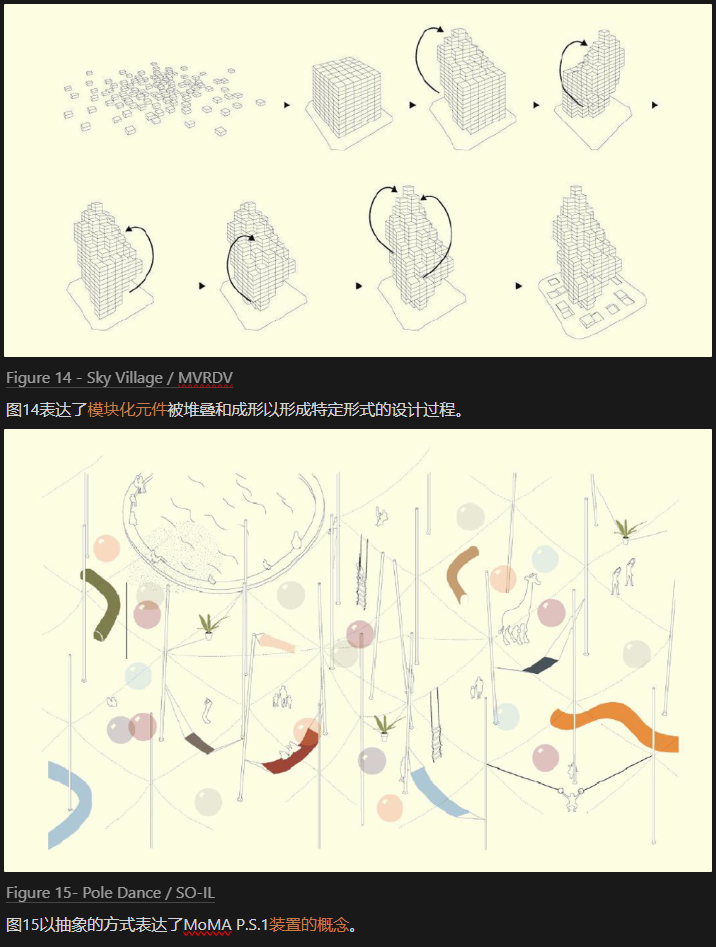 Figure 14 - Sky Village / MVRDV

图14表达了模块化元件被堆叠和成形以形成特定形式的设计过程。

Figure 15- Pole Dance / SO-IL

图15以抽象的方式表达了MoMA P.S.1装置的概念。