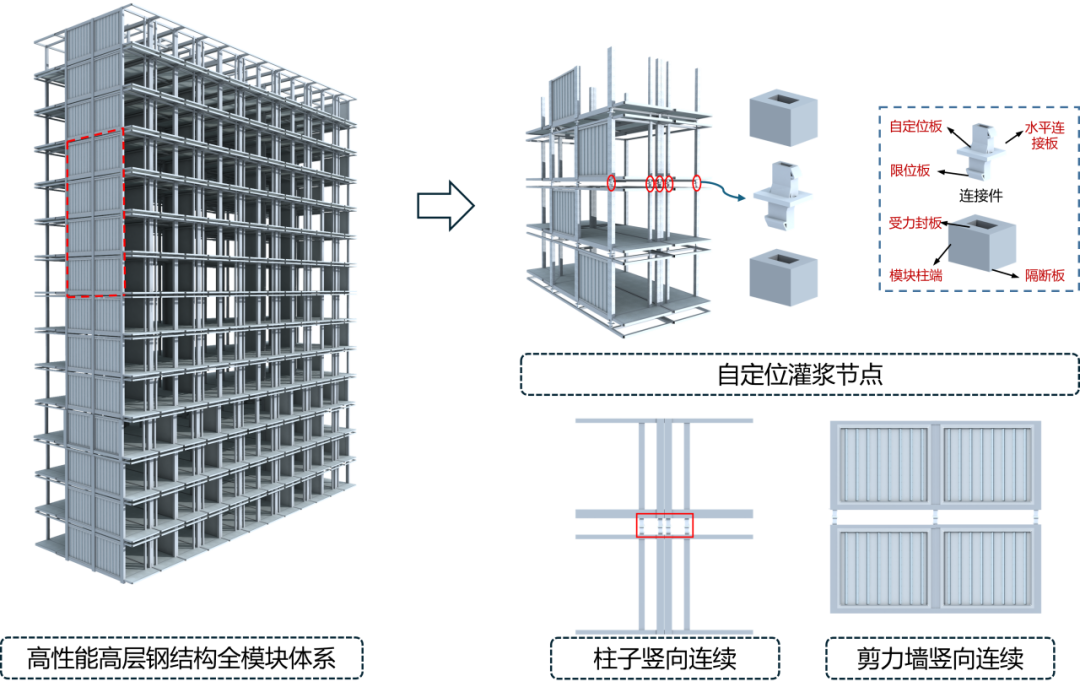 自定位板

水平连接板

限位板

连接件

受力封板

模块柱端

隔断板

自定位灌浆节点

高性能高层钢结构全模块体系

柱子竖向连续

剪力墙竖向连续