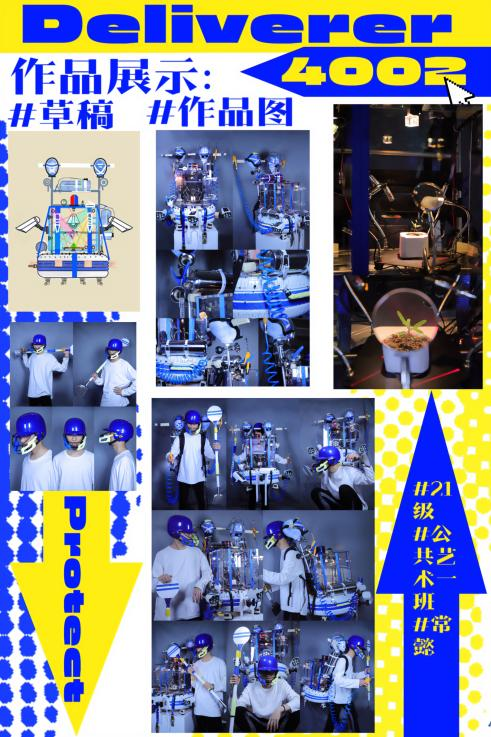 Deliverer

作品展示:

4002

#草稿 #作品图

Protect

#21级
#公共艺术一班
#常懿