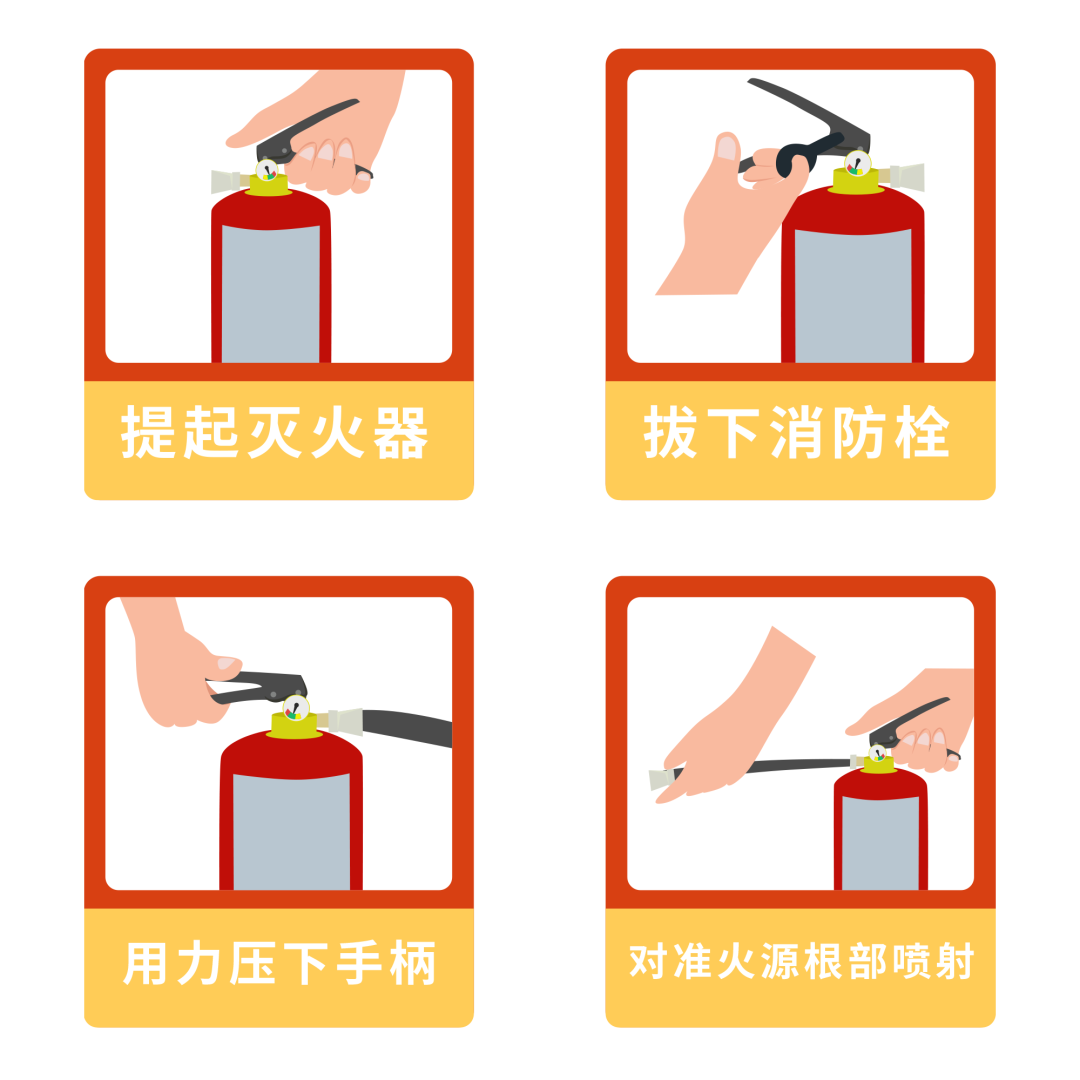 提起灭火器

拔下消防栓

用力压下手柄

对准火源根部喷射