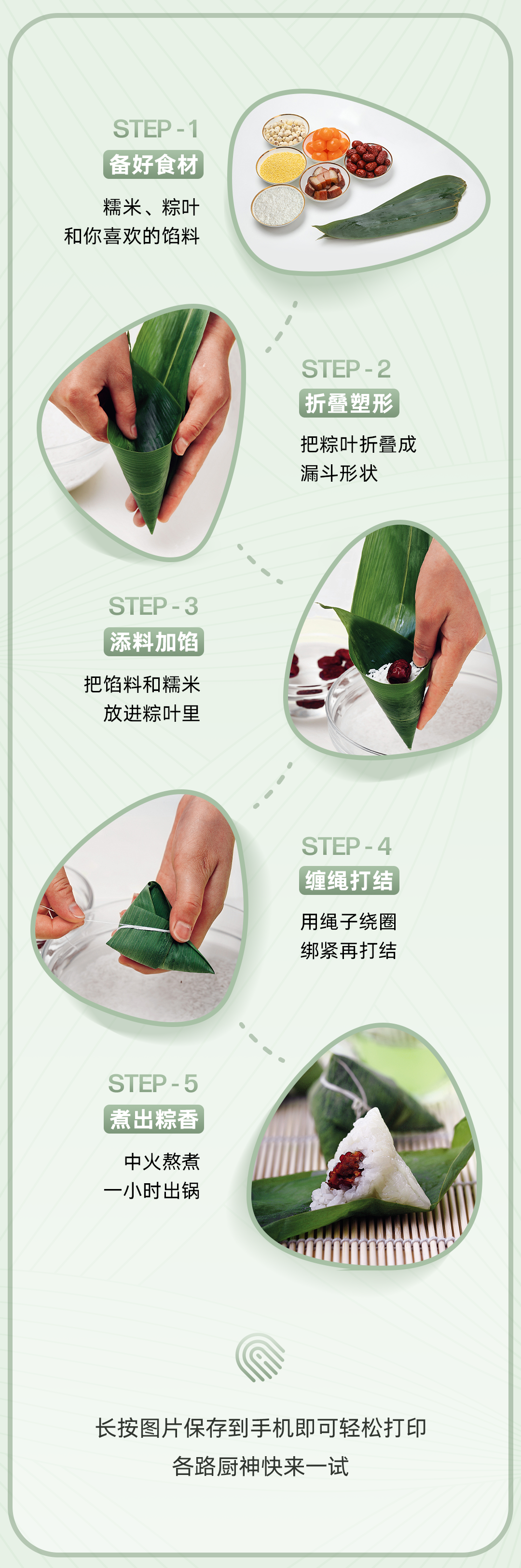 STEP - 1
备好食材
糯米、粽叶
和你喜欢的馅料

STEP - 2
折叠塑形
把粽叶折叠成
漏斗形状

STEP - 3
添料加馅
把馅料和糯米
放进粽叶里

STEP - 4
缠绳打结
用绳子绕圈
绑紧再打结

STEP - 5
煮出粽香
中火熬煮
一小时出锅

长按图片保存到手机即可轻松打印
各路厨神快来一试