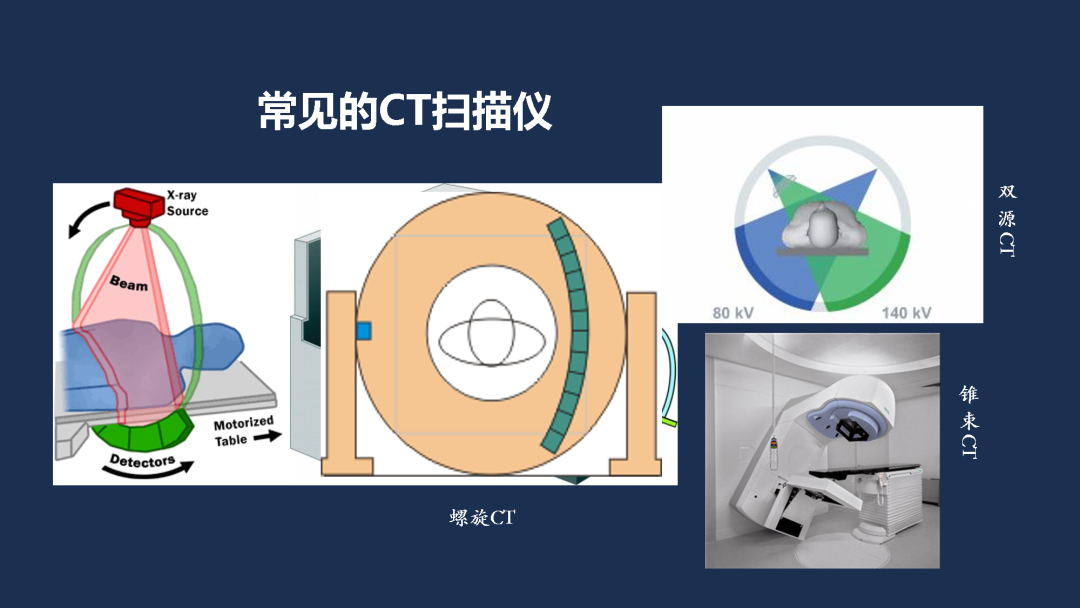 常见的CT扫描仪

X-ray Source

Beam

Motorized Table

Detectors

螺旋CT

80 kV

140 kV

双源CT

锥束CT