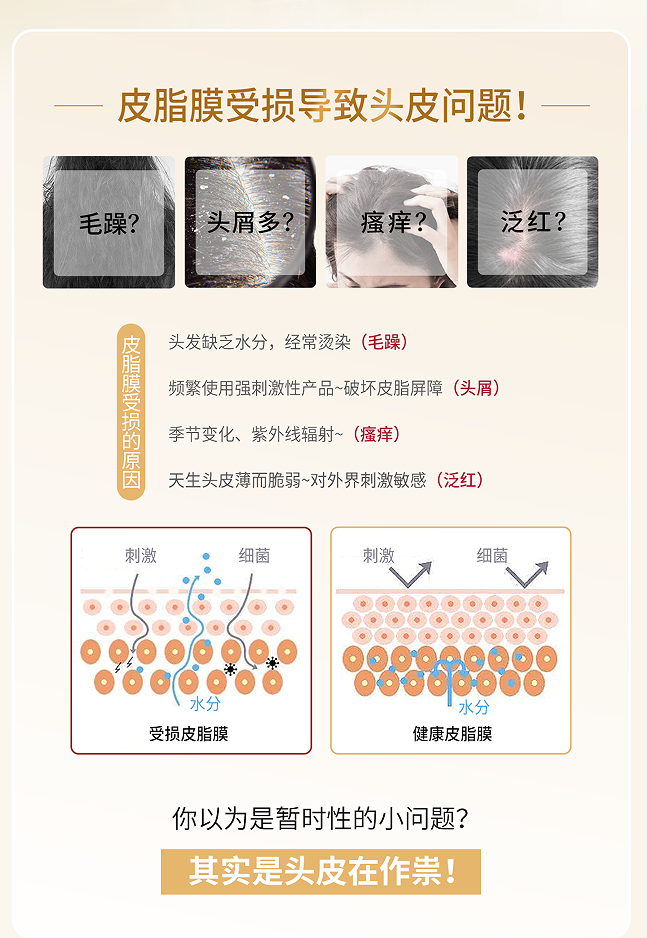 皮脂膜受损导致头皮问题！

毛躁？

头屑多？

瘙痒？

泛红？

皮脂膜受损的原因

头发缺乏水分，经常烫染（毛躁）

频繁使用强刺激性产品~破坏皮脂屏障（头屑）

季节变化、紫外线辐射~（瘙痒）

天生头皮薄而脆弱~对外界刺激敏感（泛红）

刺激 细菌

水分

受损皮脂膜

刺激 细菌

水分

健康皮脂膜

你以为是暂时性的小问题？

其实是头皮在作祟！