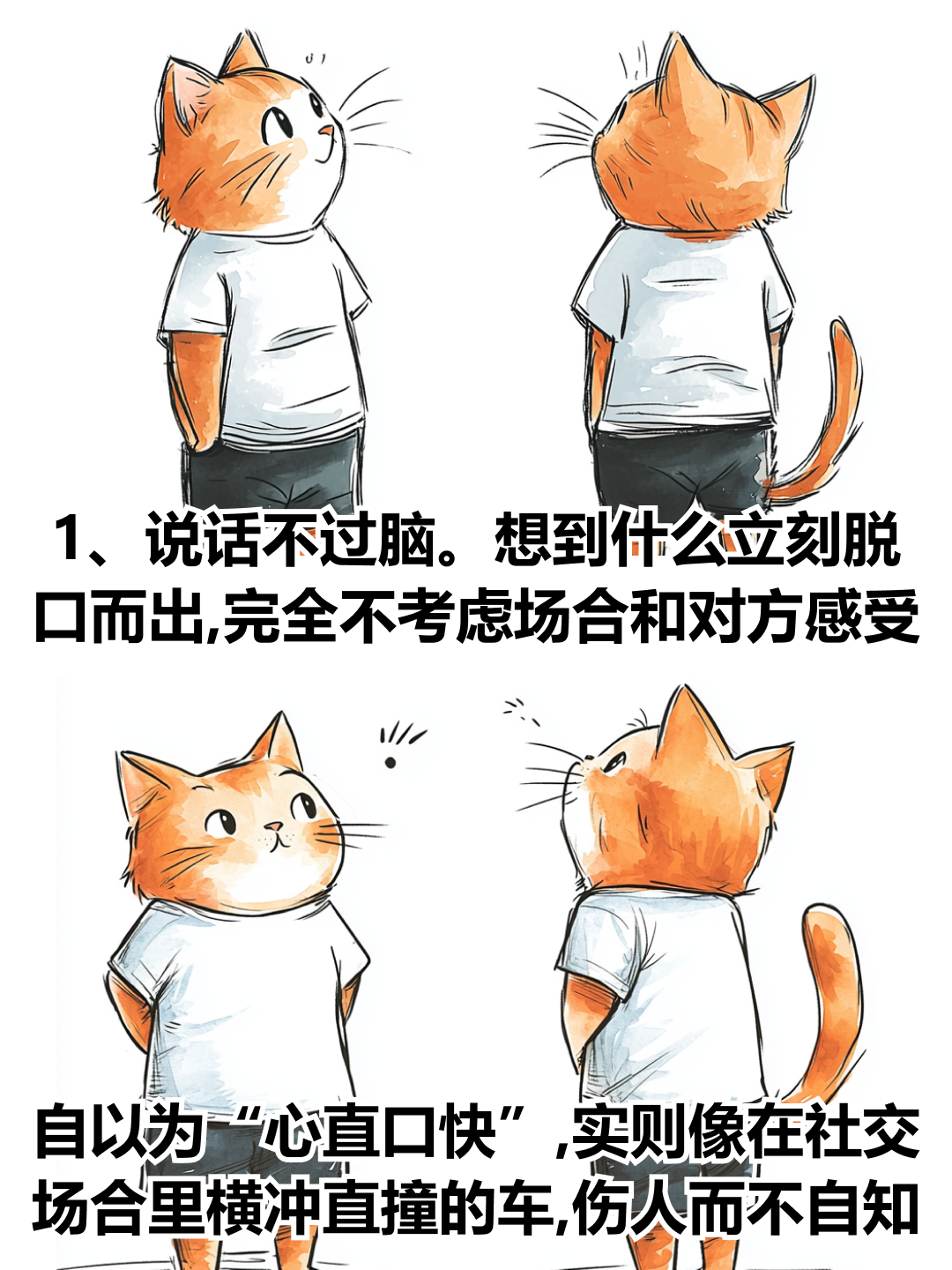 1、说话不过脑。想到什么立刻脱口而出,完全不考虑场合和对方感受

自以为“心直口快”,实则像在社交场合里横冲直撞的车,伤人而不自知