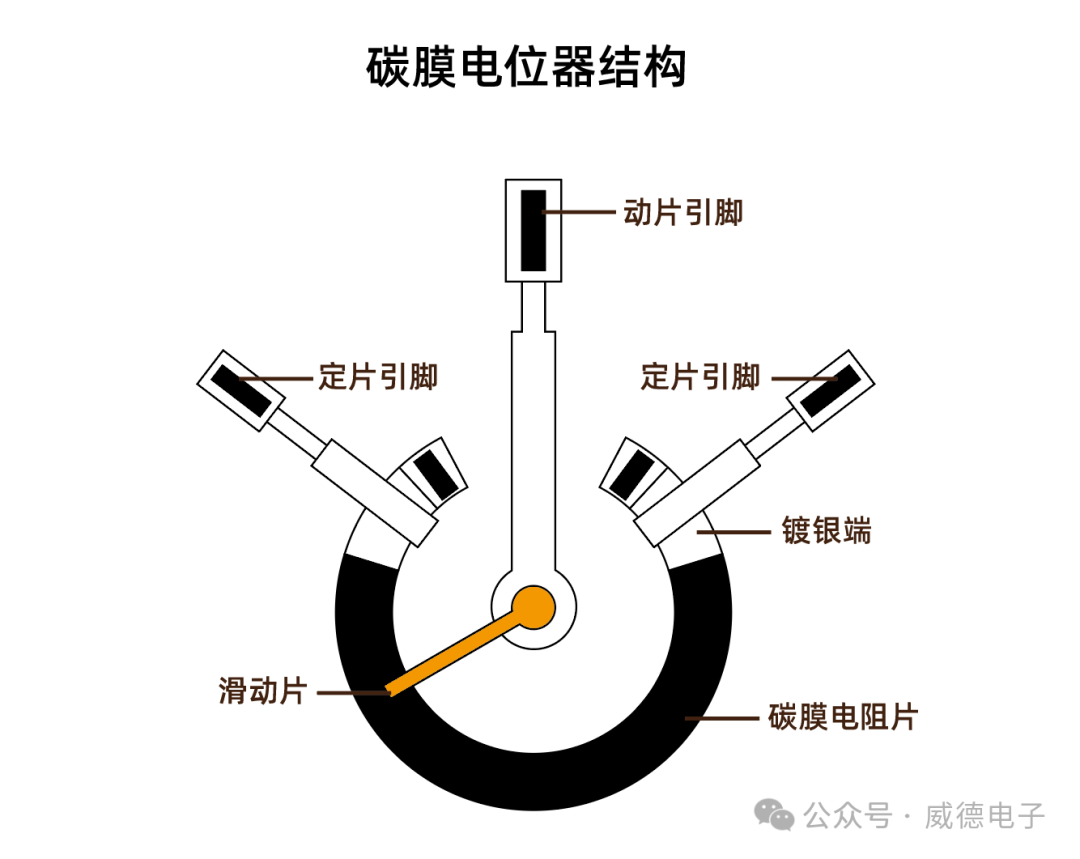 碳膜电位器结构

动片引脚

定片引脚

定片引脚

镀银端

滑动片

碳膜电阻片

公众号 · 威德电子