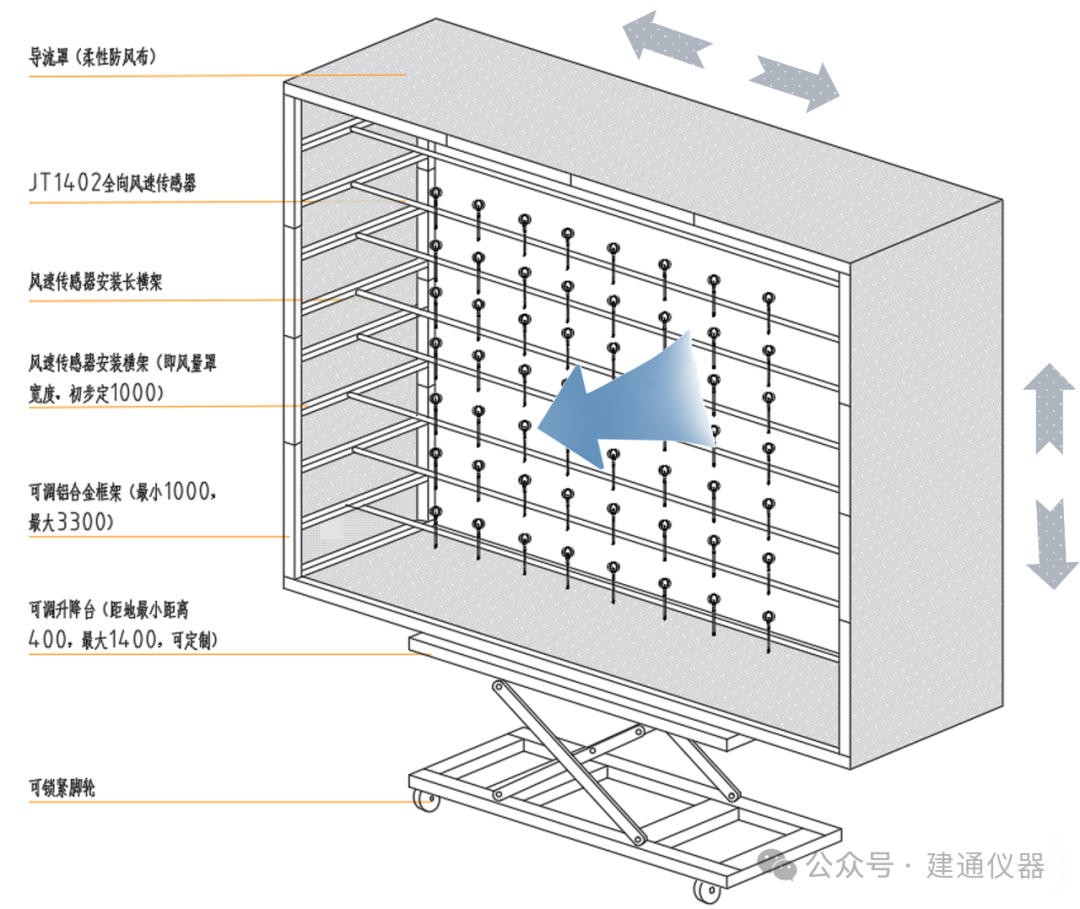 导流罩（柔性防风布）

JT1402全向风速传感器

风速传感器安装长横架

风速传感器安装横架（即风量罩宽度，初步定1000）

可调铝合金框架（最小1000，最大3300）

可调升降台（距地最小距离400，最大1400，可定制）

可锁紧脚轮

公众号 · 建通仪器