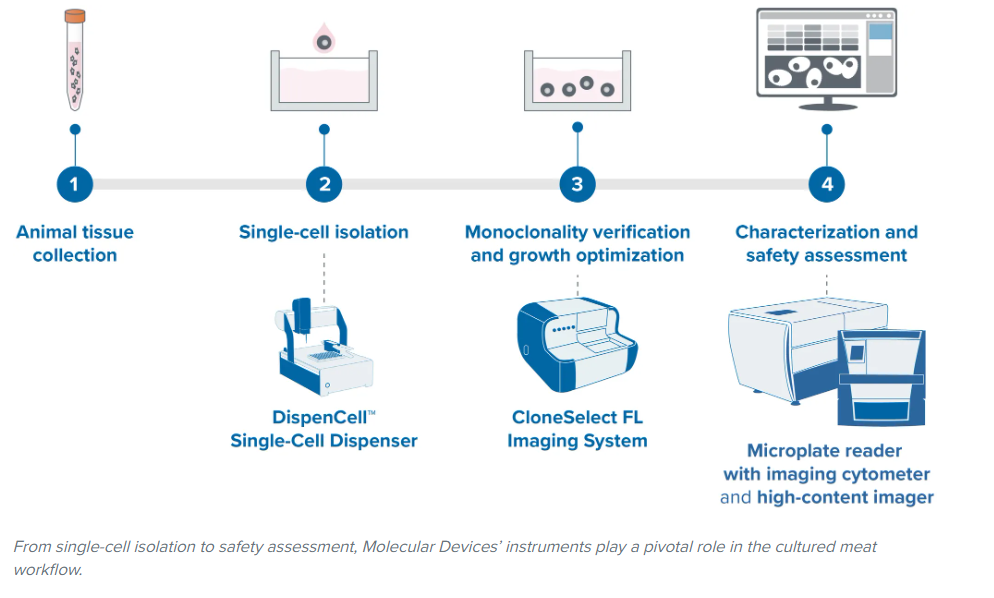 1
Animal tissue collection

2
Single-cell isolation

DispenCell™ Single-Cell Dispenser

3
Monoclonality verification and growth optimization

CloneSelect FL Imaging System

4
Characterization and safety assessment

Microplate reader with imaging cytometer and high-content imager

From single-cell isolation to safety assessment, Molecular Devices' instruments play a pivotal role in the cultured meat workflow.