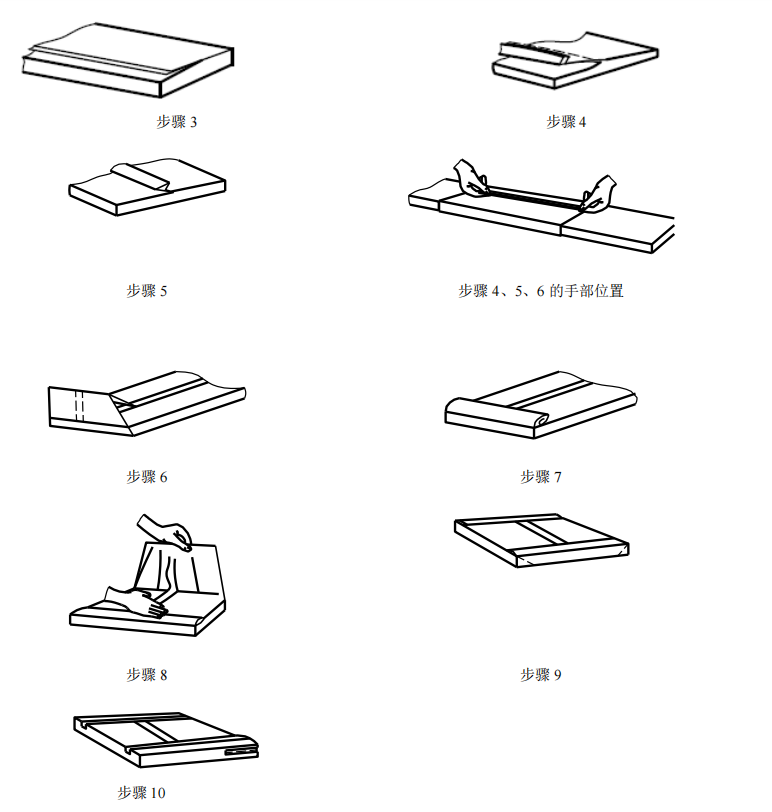 步骤 3

步骤 4

步骤 5

步骤 4、5、6 的手部位置

步骤 6

步骤 7

步骤 8

步骤 9

步骤 10