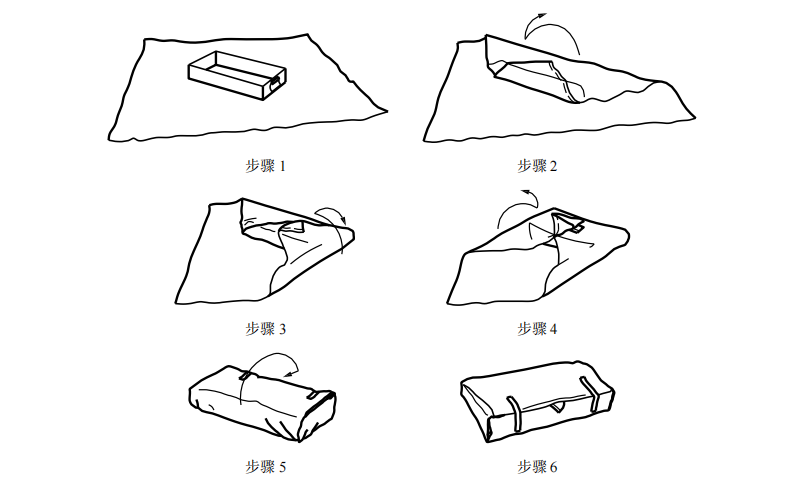 步骤 1

步骤 2

步骤 3

步骤 4

步骤 5

步骤 6