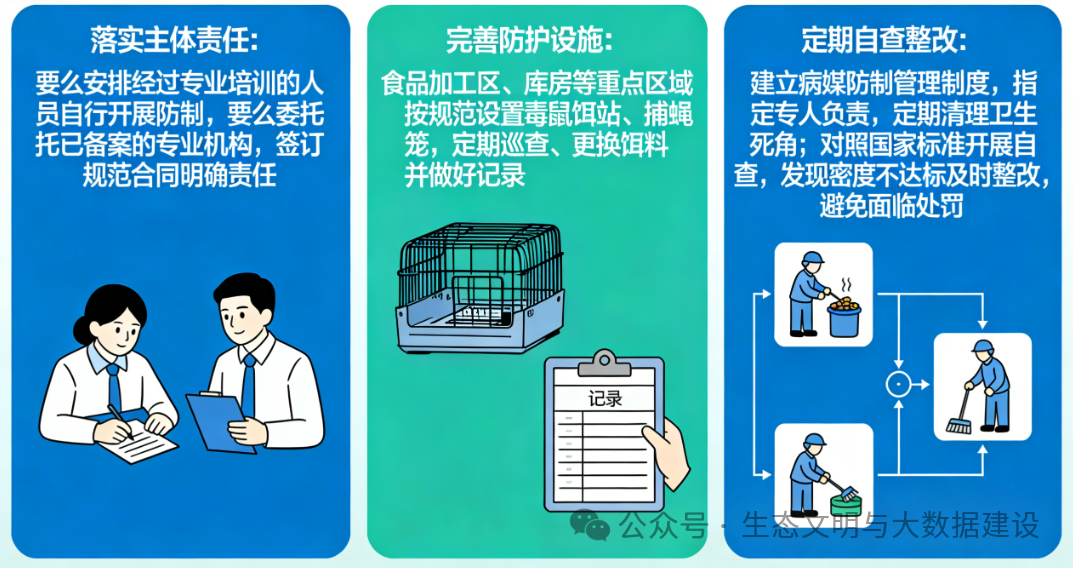 落实主体责任:

要么安排经过专业培训的人员自行开展防制，要么委托托已备案的专业机构，签订规范合同明确责任

完善防护设施:

食品加工区、库房等重点区域按规范设置毒鼠饵站、捕蝇笼，定期巡查、更换饵料并做好记录

记录

定期自查整改:

建立病媒防制管理制度，指定专人负责，定期清理卫生死角；对照国家标准开展自查，发现密度不达标及时整改，避免面临处罚

公众号 · 生态文明与大数据建设