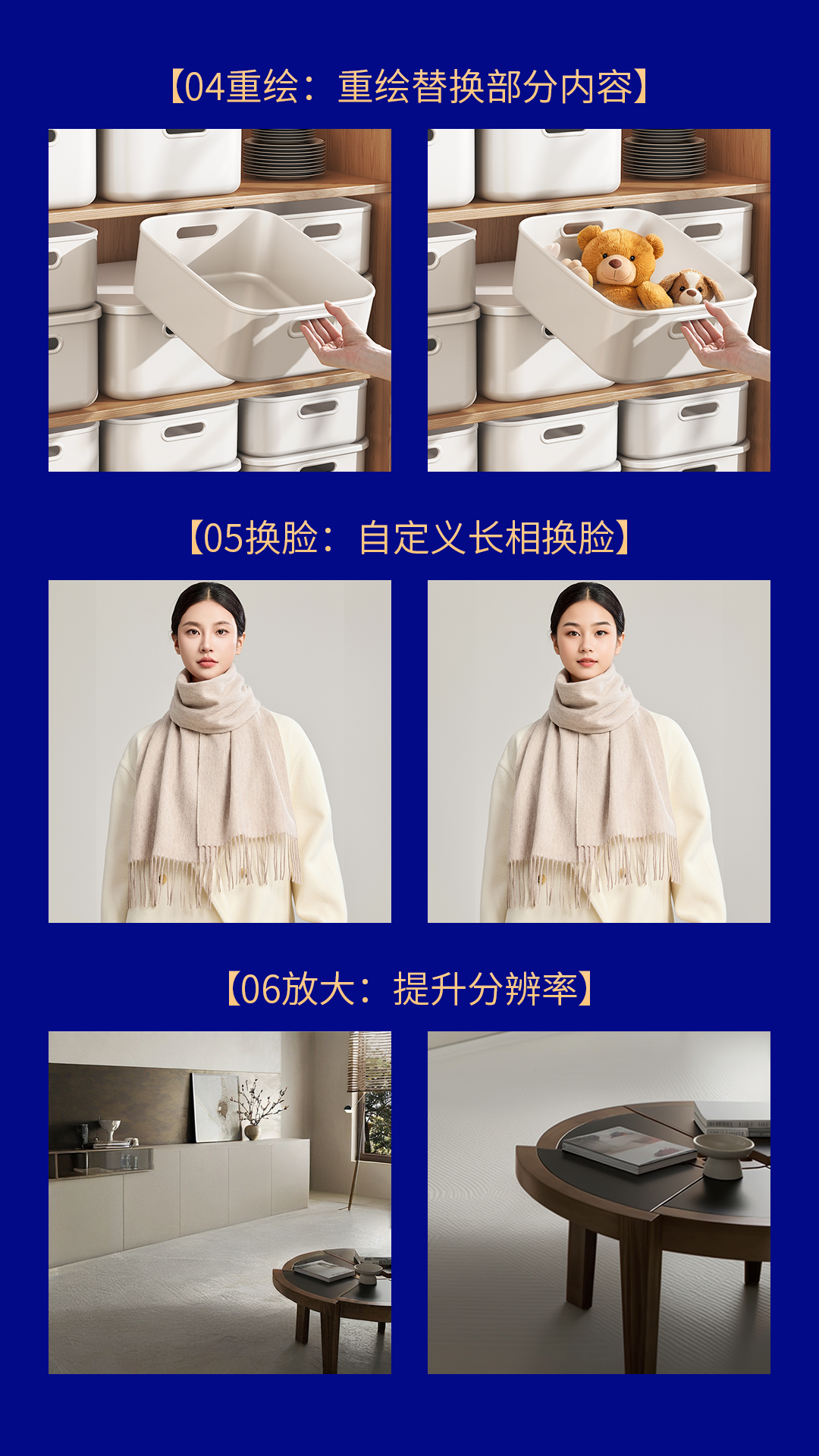 【04重绘：重绘替换部分内容】

【05换脸：自定义长相换脸】

【06放大：提升分辨率】