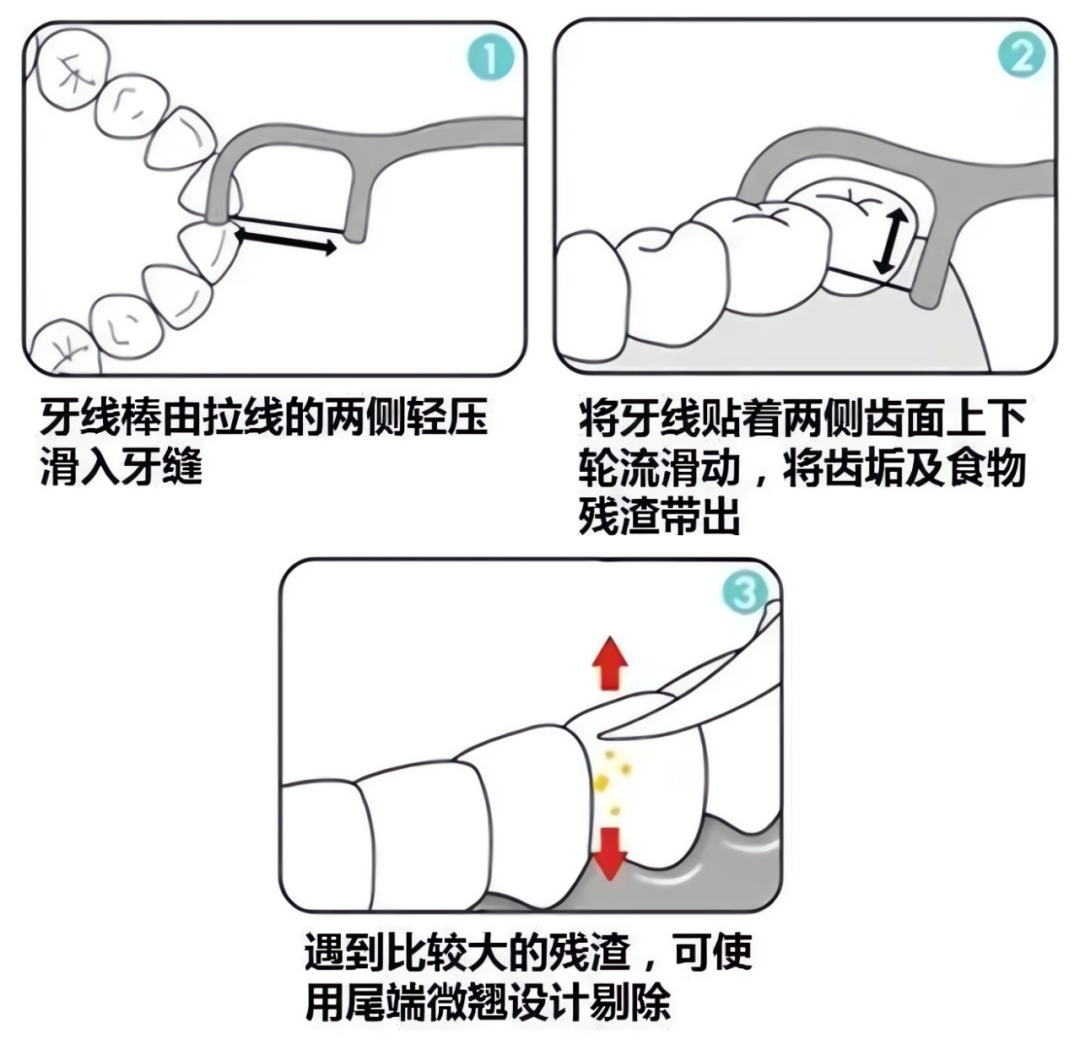 1

牙线棒由拉线的两侧轻压滑入牙缝

2

将牙线贴着两侧齿面上下轮流滑动，将齿垢及食物残渣带出

3

遇到比较大的残渣，可使用尾端微翘设计剔除