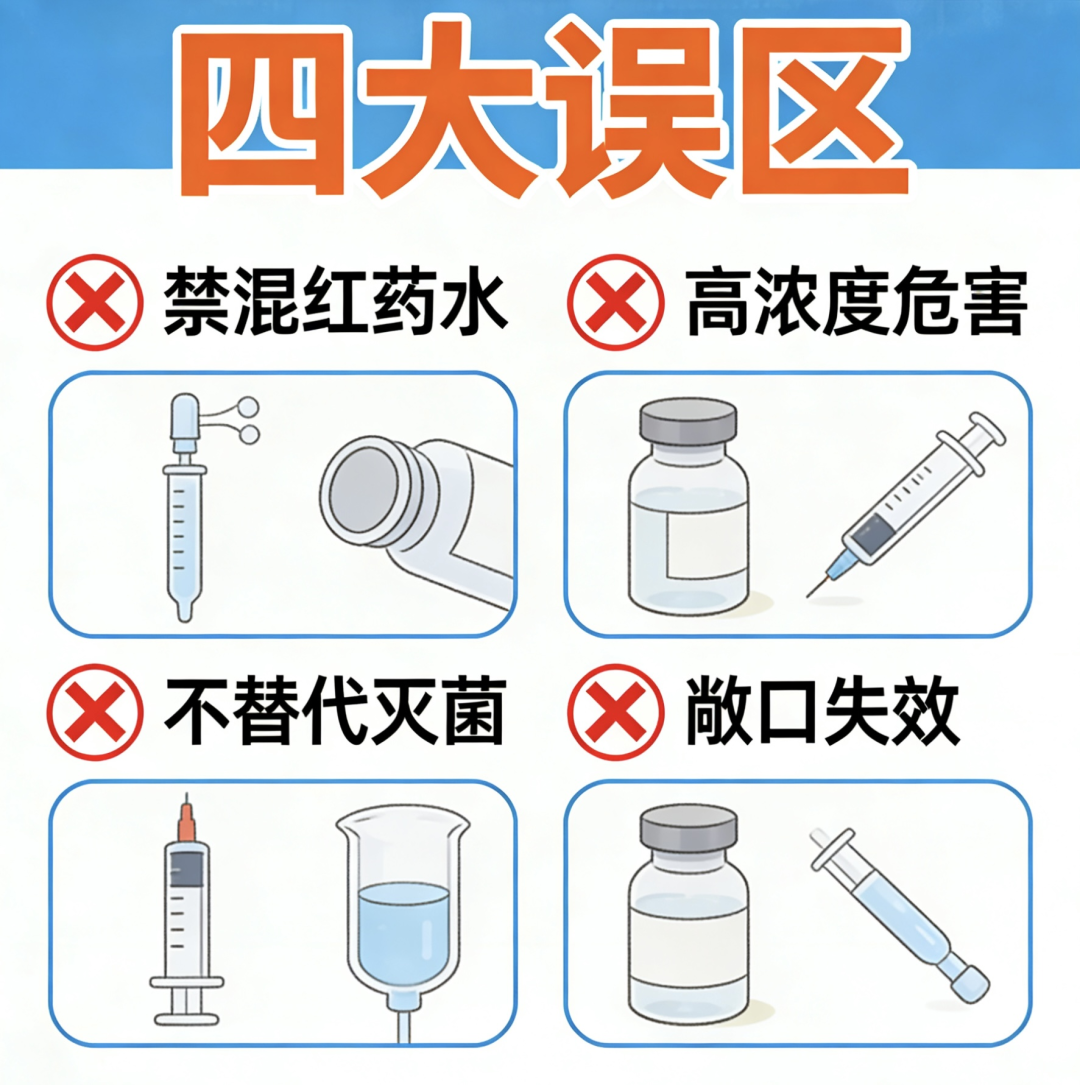 四大误区

禁混红药水

高浓度危害

不替代灭菌

敞口失效