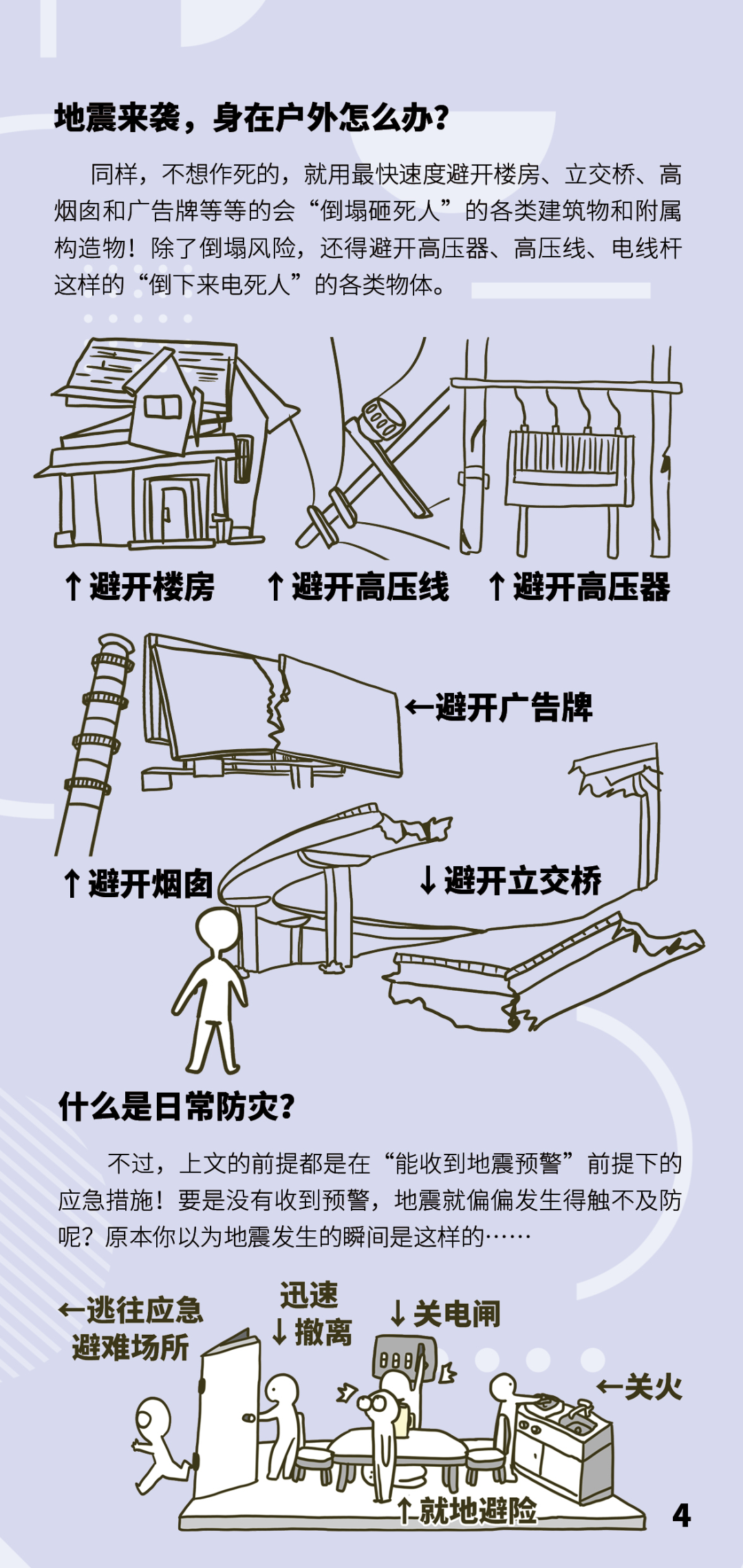 地震来袭，身在户外怎么办？

同样，不想作死的，就用最快速度避开楼房、立交桥、高烟囱和广告牌等等的会“倒塌砸死人”的各类建筑物和附属构造物！除了倒塌风险，还得避开高压器、高压线、电线杆这样的“倒下来电死人”的各类物体。

↑避开楼房 ↑避开高压线 ↑避开高压器

←避开广告牌

↑避开烟囱 ↓避开立交桥

什么是日常防灾？

不过，上文的前提都是在“能收到地震预警”前提下的应急措施！要是没有收到预警，地震就偏偏发生得触不及防呢？原本你以为地震发生的瞬间是这样的……

←逃往应急避难场所 迅速↓撤离 ↓关电闸 ←关火

↑就地避险

4