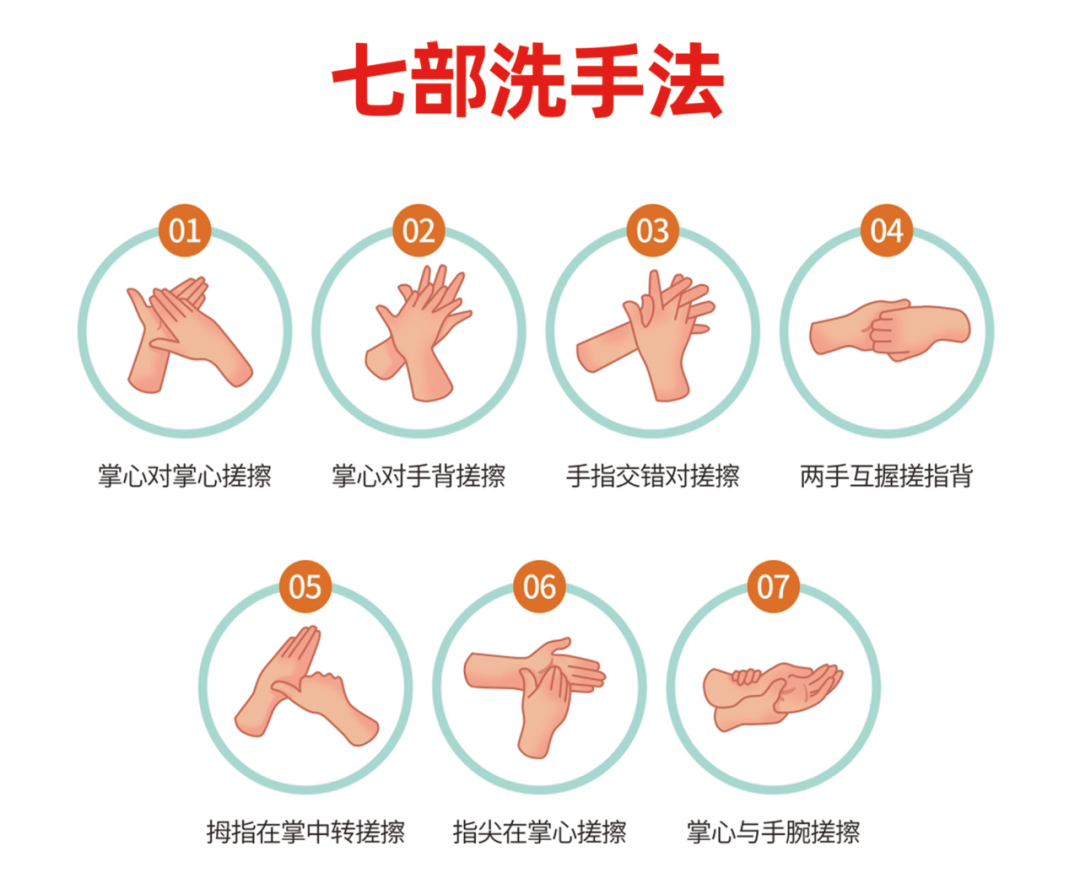 七部洗手法

01
掌心对掌心搓擦

02
掌心对手背搓擦

03
手指交错对搓擦

04
两手互握搓指背

05
拇指在掌中转搓擦

06
指尖在掌心搓擦

07
掌心与手腕搓擦